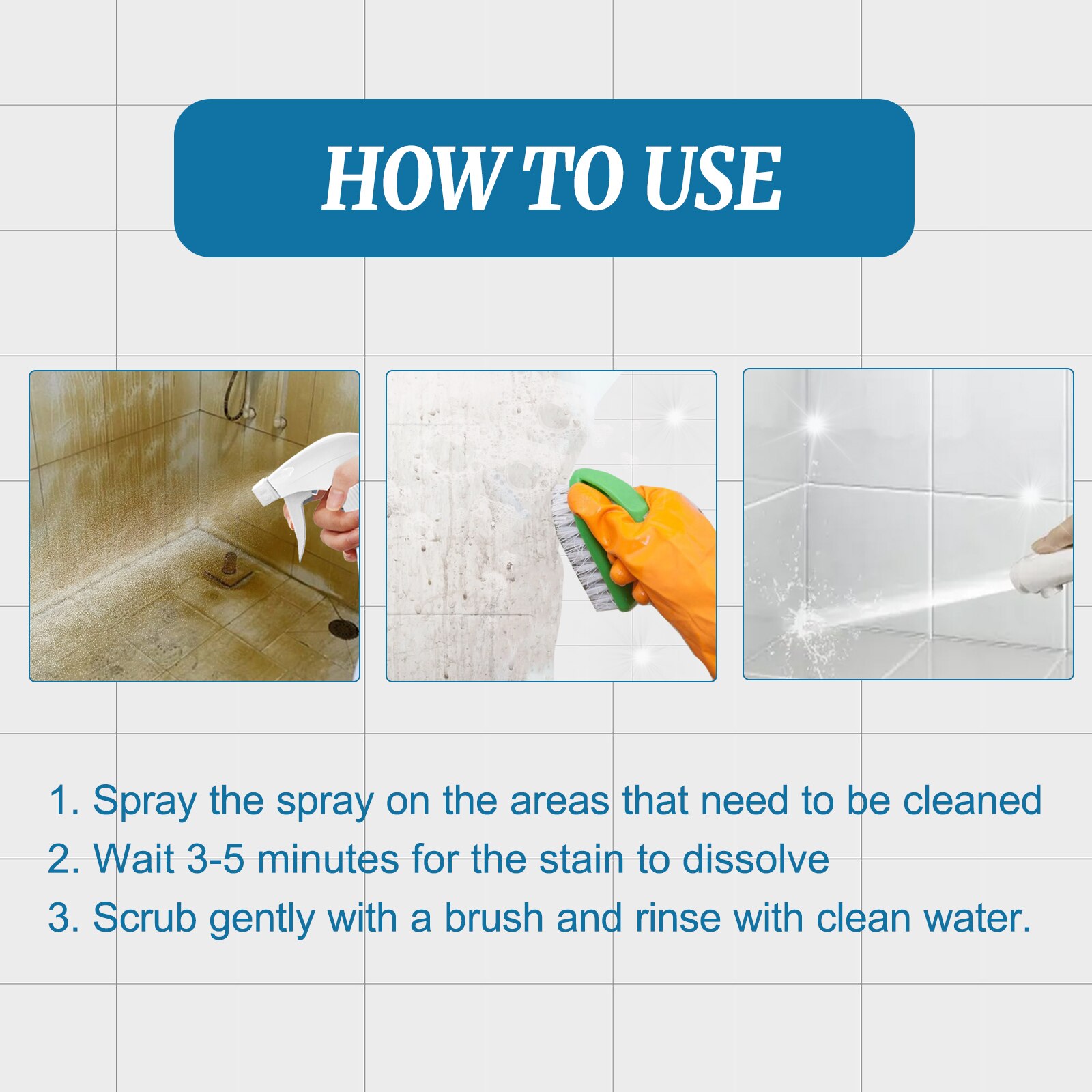 HOW TO USE

1. Spray the spray on the areas that need to be cleaned
2. Wait 3-5 minutes for the stain to dissolve
3. Scrub gently with a brush and rinse with clean water.