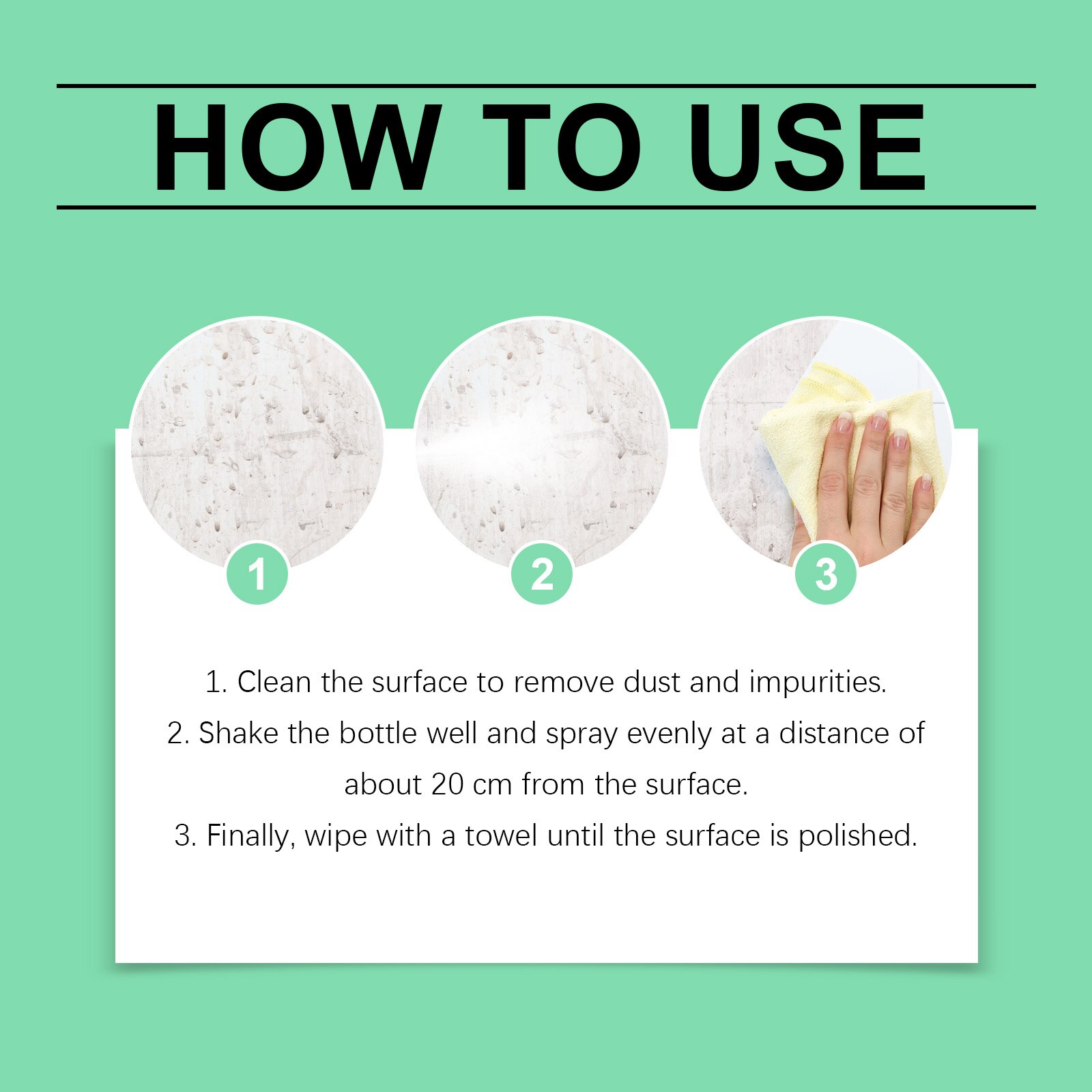 HOW TO USE

1

2

3

1. Clean the surface to remove dust and impurities.
2. Shake the bottle well and spray evenly at a distance of about 20 cm from the surface.
3. Finally, wipe with a towel until the surface is polished.