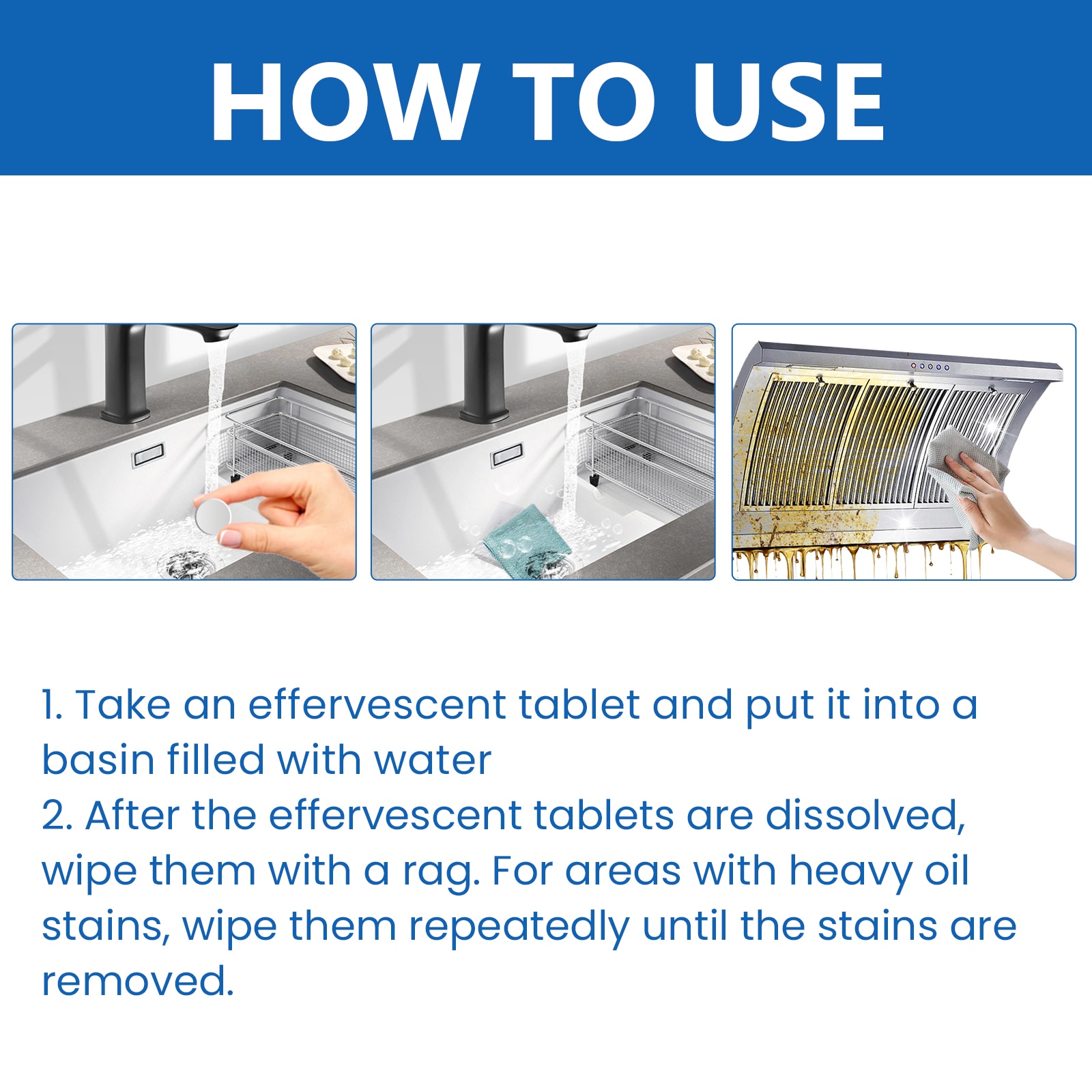 HOW TO USE

1. Take an effervescent tablet and put it into a basin filled with water
2. After the effervescent tablets are dissolved, wipe them with a rag. For areas with heavy oil stains, wipe them repeatedly until the stains are removed.