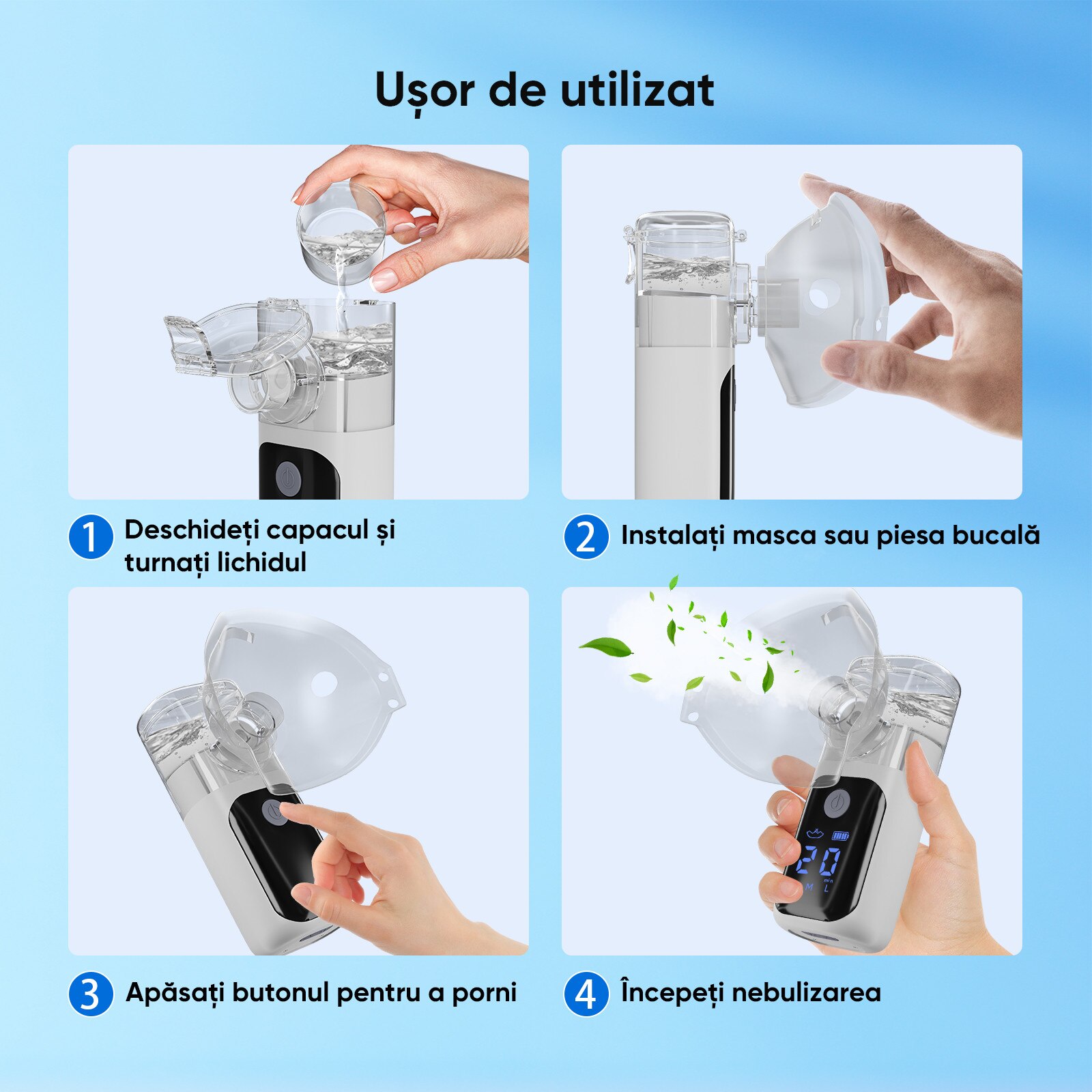 Ușor de utilizat

1 Deschideți capacul și turnați lichidul

2 Instalați masca sau piesa bucală

3 Apăsați butonul pentru a porni

4 Începeți nebulizarea

20
min
M L