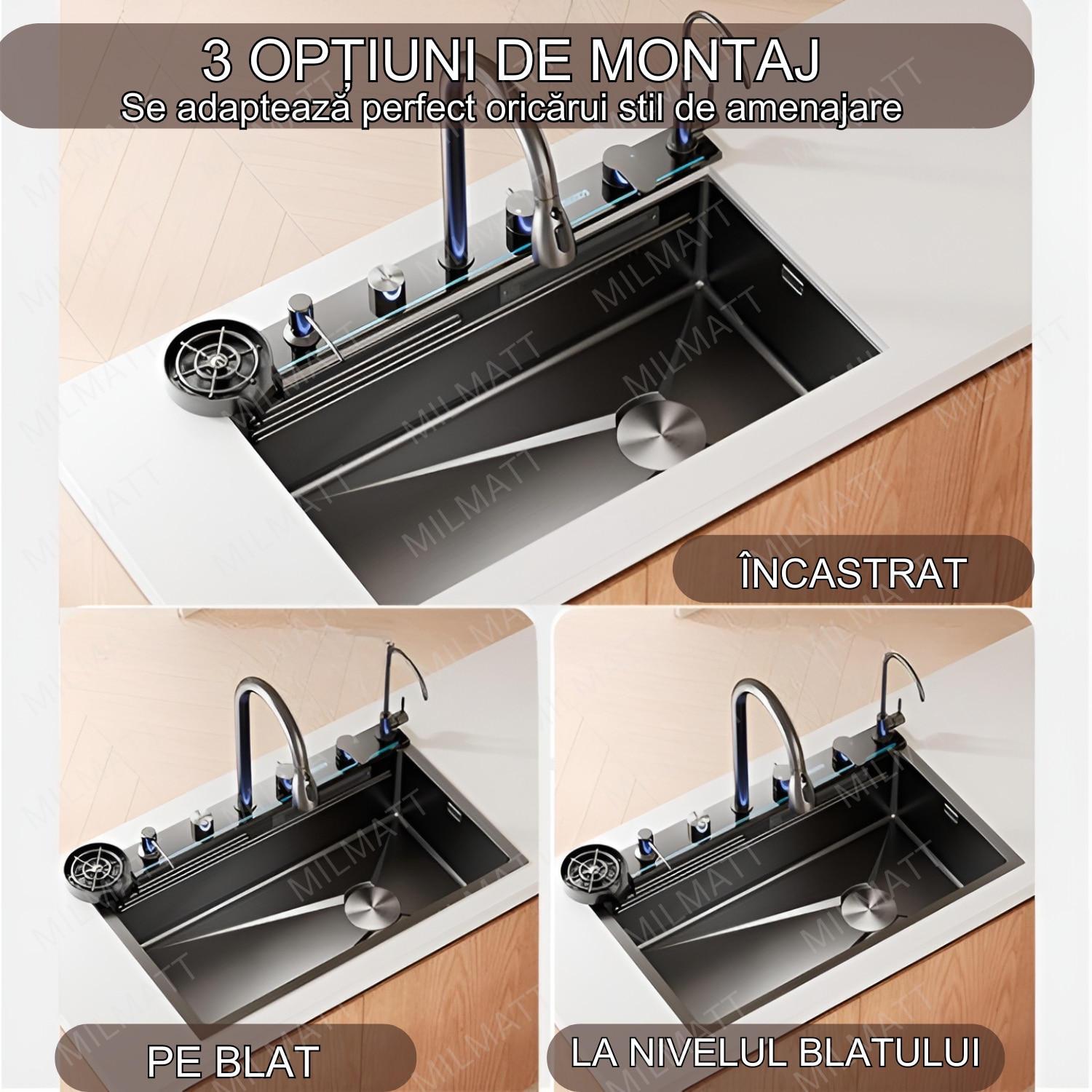 3 OPȚIUNI DE MONTAJ
Se adaptează perfect oricărui stil de amenajare

MILMATT

ÎNCASTRAT

PE BLAT

LA NIVELUL BLATULUI