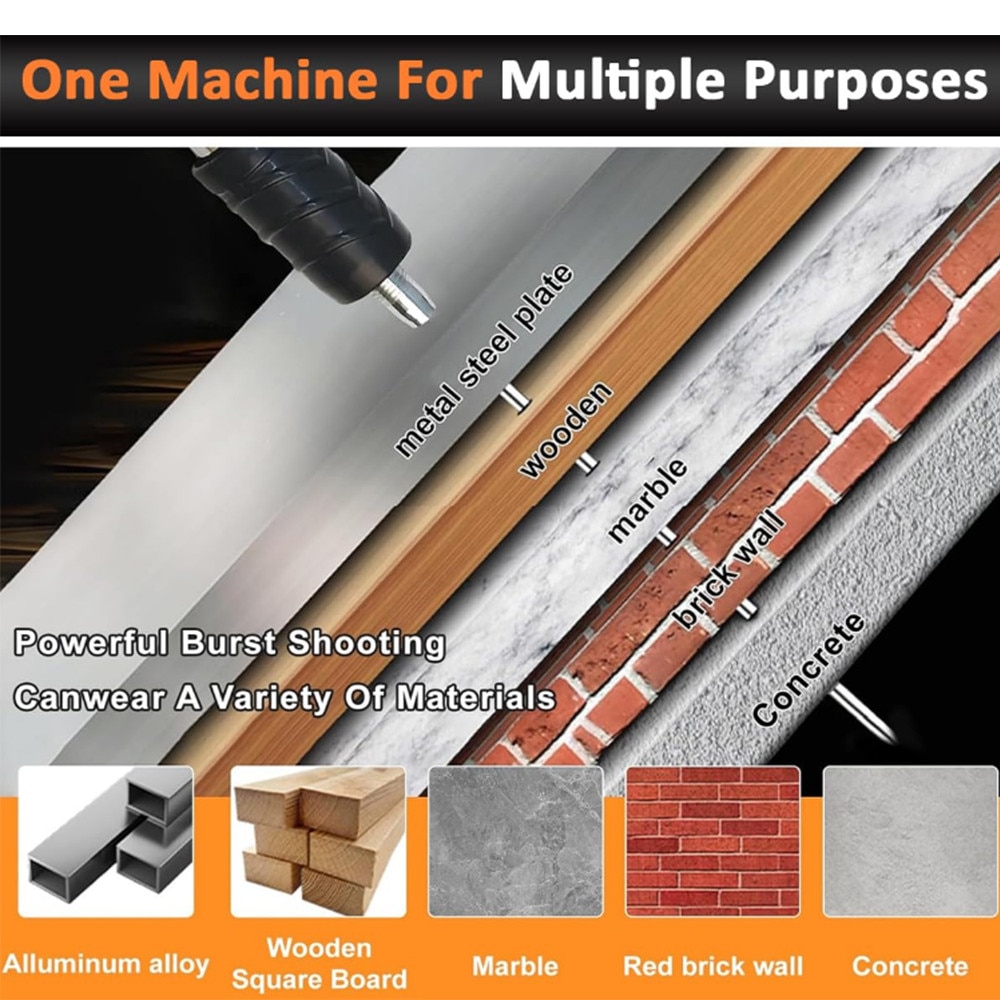 One Machine For Multiple Purposes

metal steel plate

wooden

marble

brick wall

Concrete

Powerful Burst Shooting
Canwear A Variety Of Materials

Alluminum alloy

Wooden Square Board

Marble

Red brick wall

Concrete