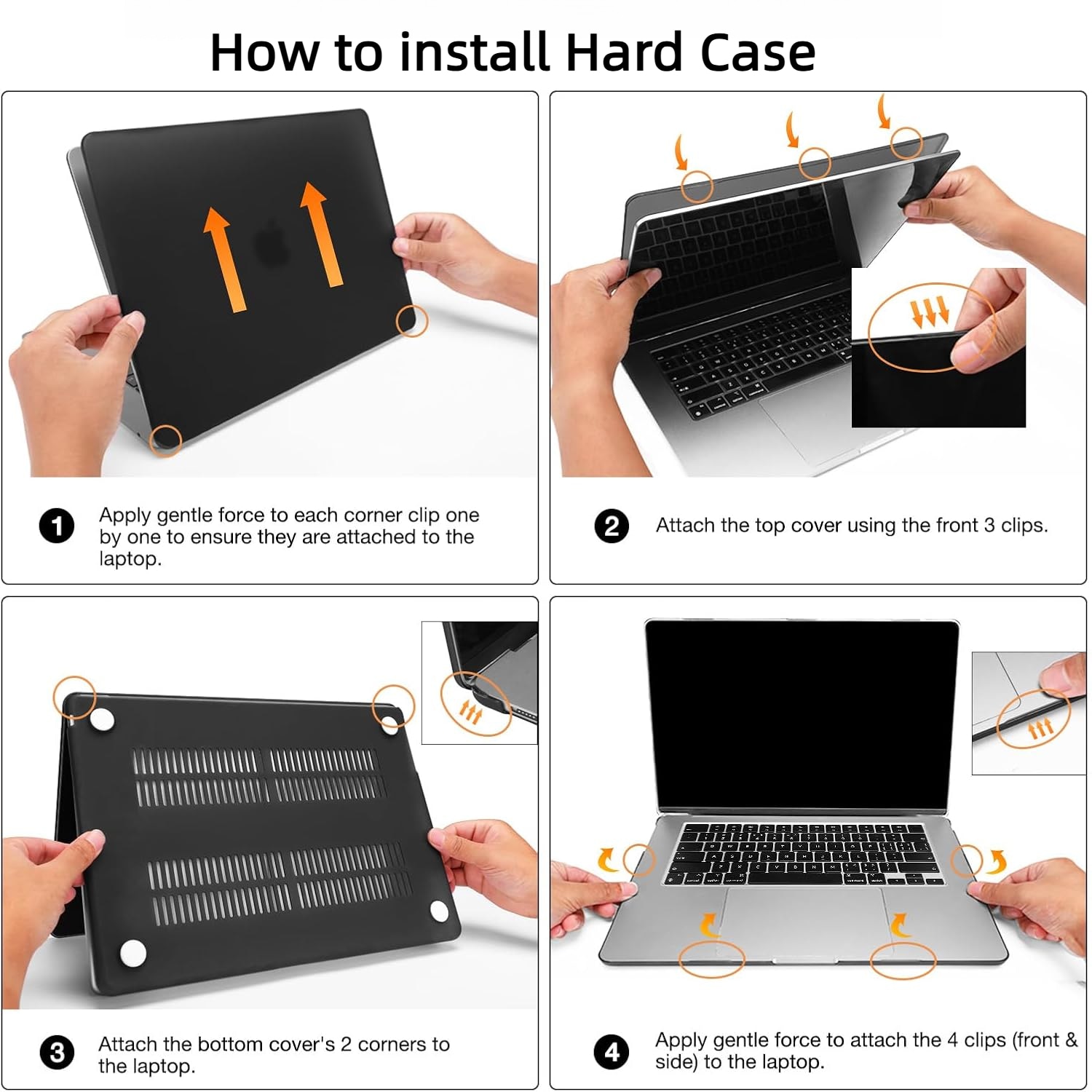 How to install Hard Case

1 Apply gentle force to each corner clip one by one to ensure they are attached to the laptop.

2 Attach the top cover using the front 3 clips.

3 Attach the bottom cover's 2 corners to the laptop.

4 Apply gentle force to attach the 4 clips (front & side) to the laptop.