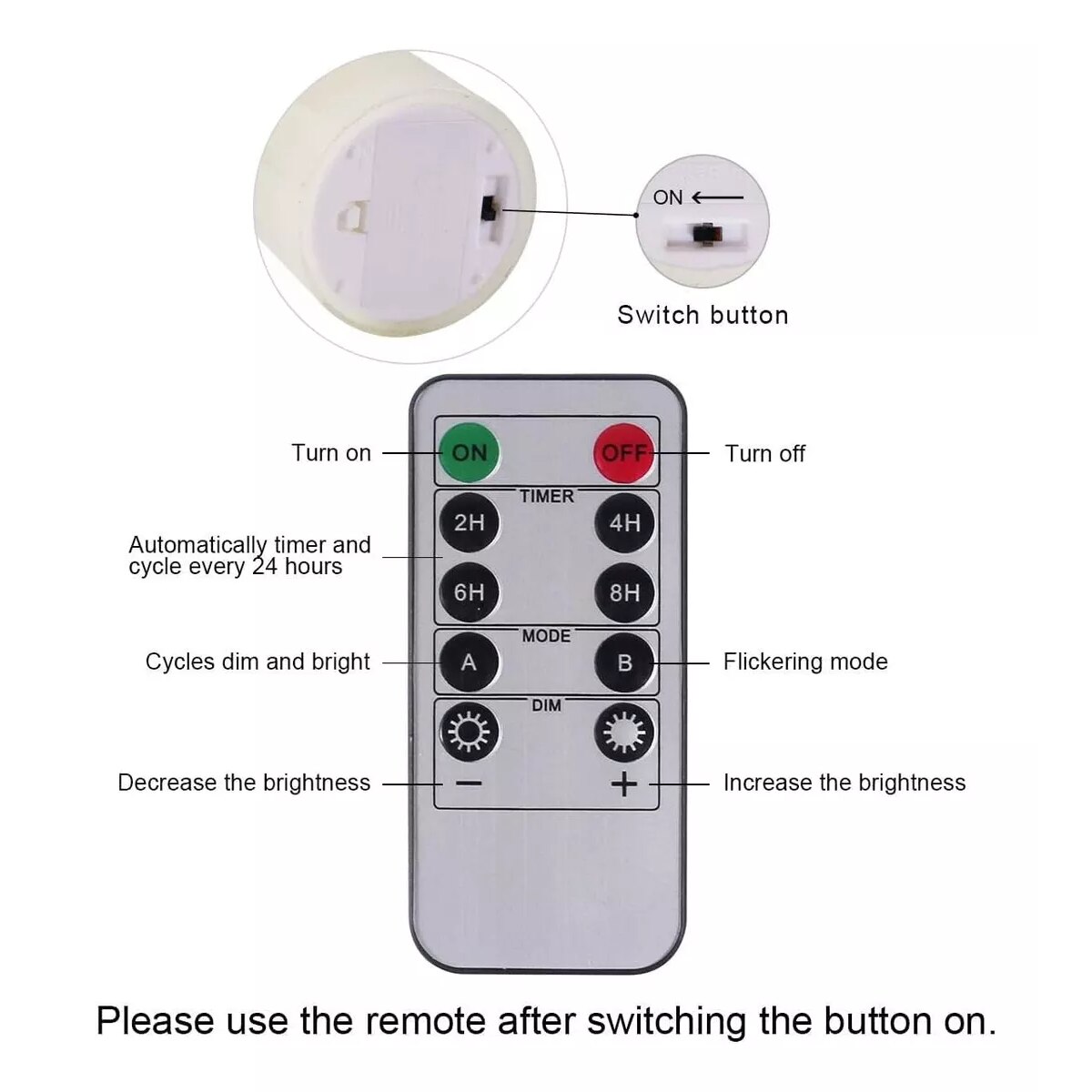 ON ←

Switch button

Turn on

ON

OFF

Turn off

TIMER

2H

4H

Automatically timer and cycle every 24 hours

6H

8H

MODE

Cycles dim and bright

A

B

Flickering mode

DIM

Decrease the brightness

−

+

Increase the brightness

Please use the remote after switching the button on.