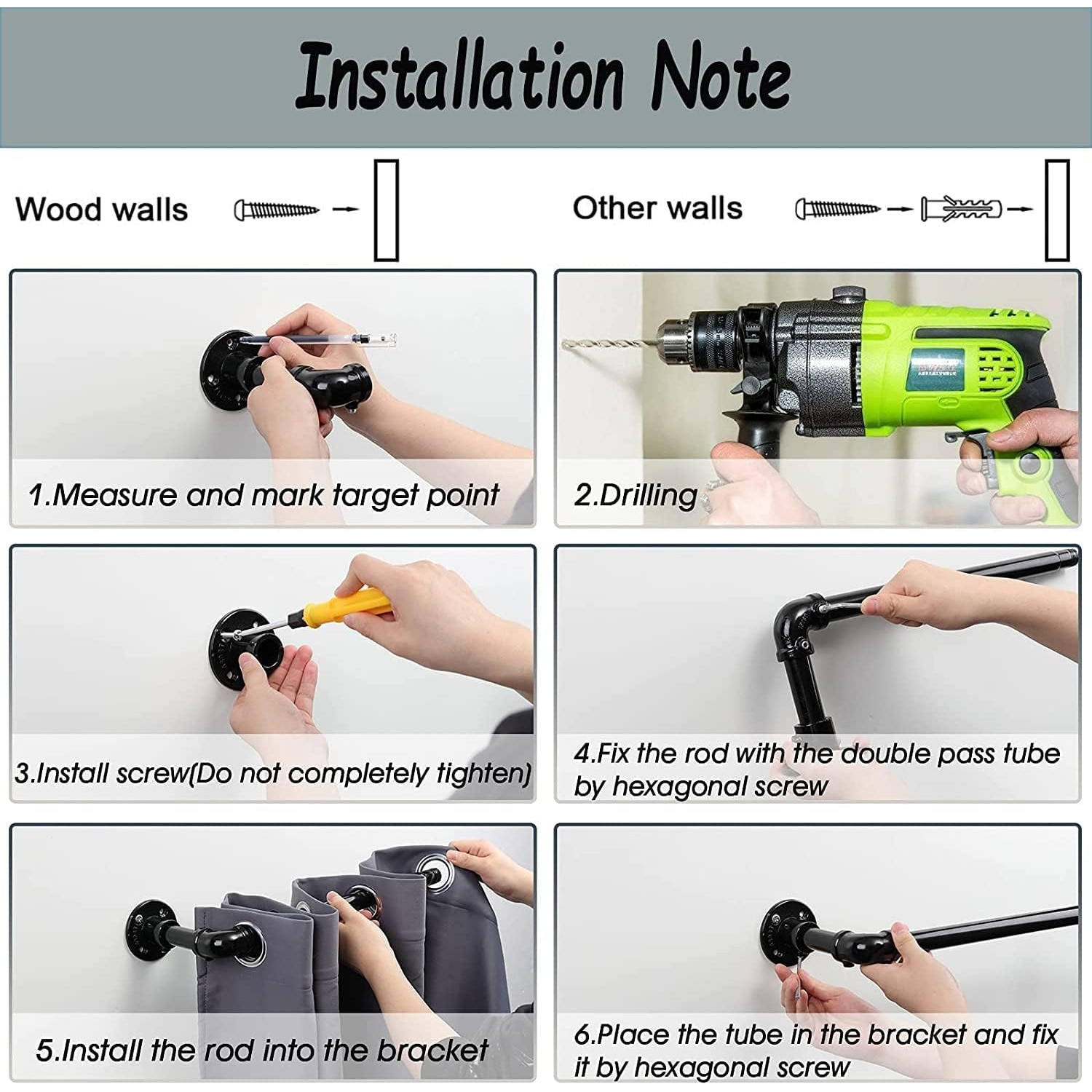 Installation Note

Wood walls

Other walls

1.Measure and mark target point

2.Drilling

3.Install screw(Do not completely tighten)

4.Fix the rod with the double pass tube by hexagonal screw

5.Install the rod into the bracket

6.Place the tube in the bracket and fix it by hexagonal screw