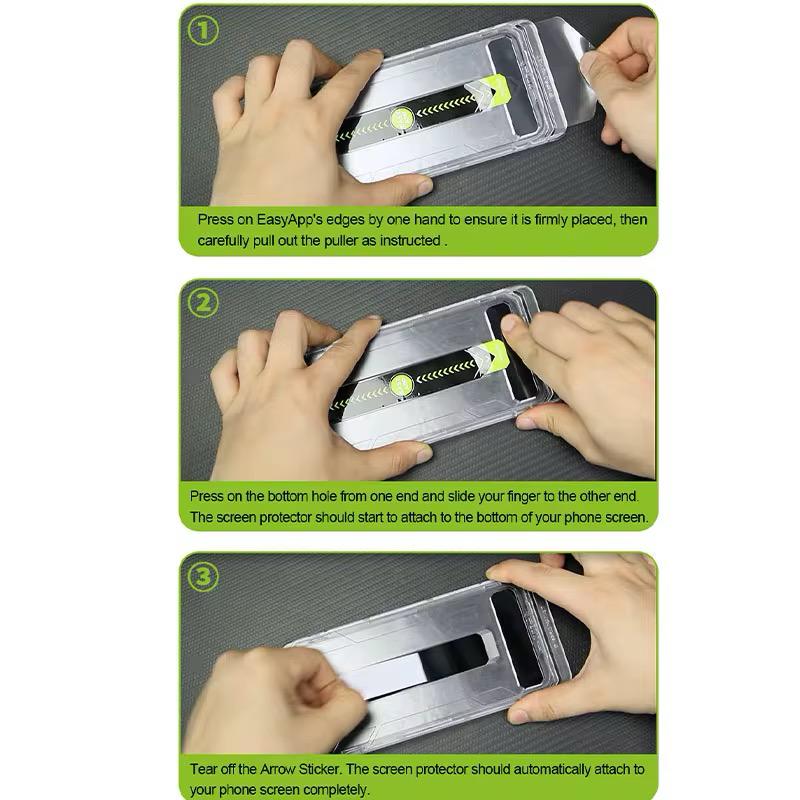 ①

Press on EasyApp's edges by one hand to ensure it is firmly placed, then carefully pull out the puller as instructed .

②

Press on the bottom hole from one end and slide your finger to the other end. The screen protector should start to attach to the bottom of your phone screen.

③

Tear off the Arrow Sticker. The screen protector should automatically attach to your phone screen completely.