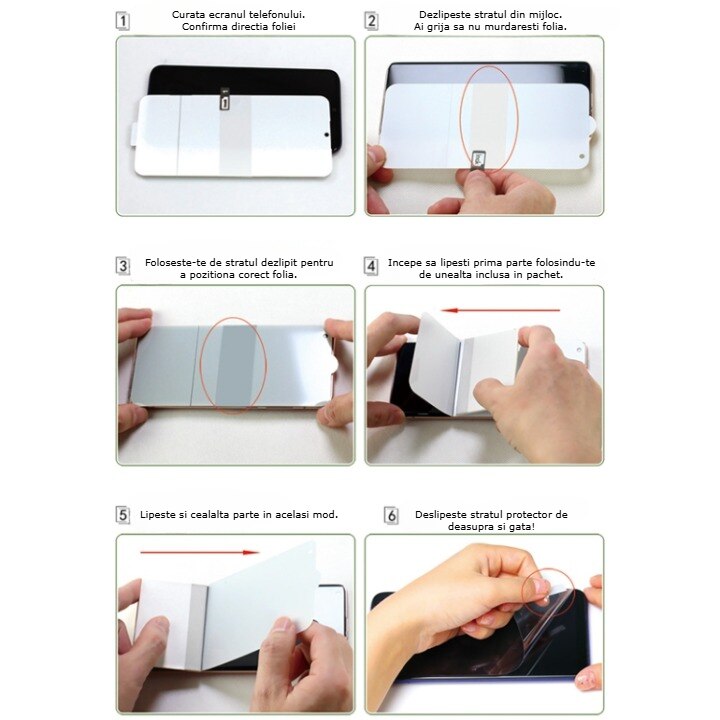 1 Curata ecranul telefonului. Confirma directia foliei

1

2 Dezlipeste stratul din mijloc. Ai grija sa nu murdaresti folia.

3 Foloseste-te de stratul dezlipit pentru a pozitiona corect folia.

4 Incepe sa lipesti prima parte folosindu-te de unealta inclusa in pachet.

5 Lipeste si cealalta parte in acelasi mod.

6 Deslipeste stratul protector de deasupra si gata!