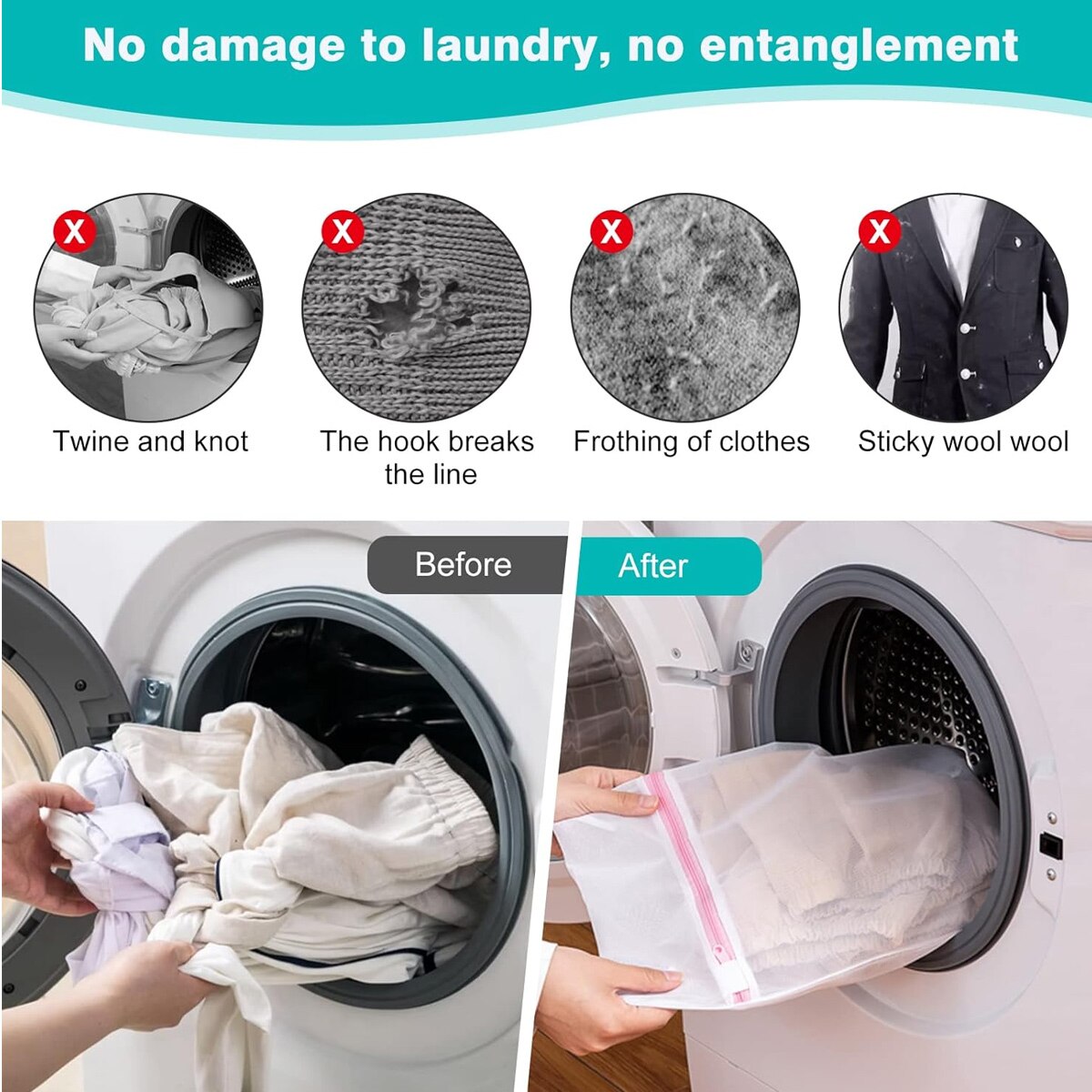 No damage to laundry, no entanglement

X
Twine and knot

X
The hook breaks the line

X
Frothing of clothes

X
Sticky wool wool

Before

After