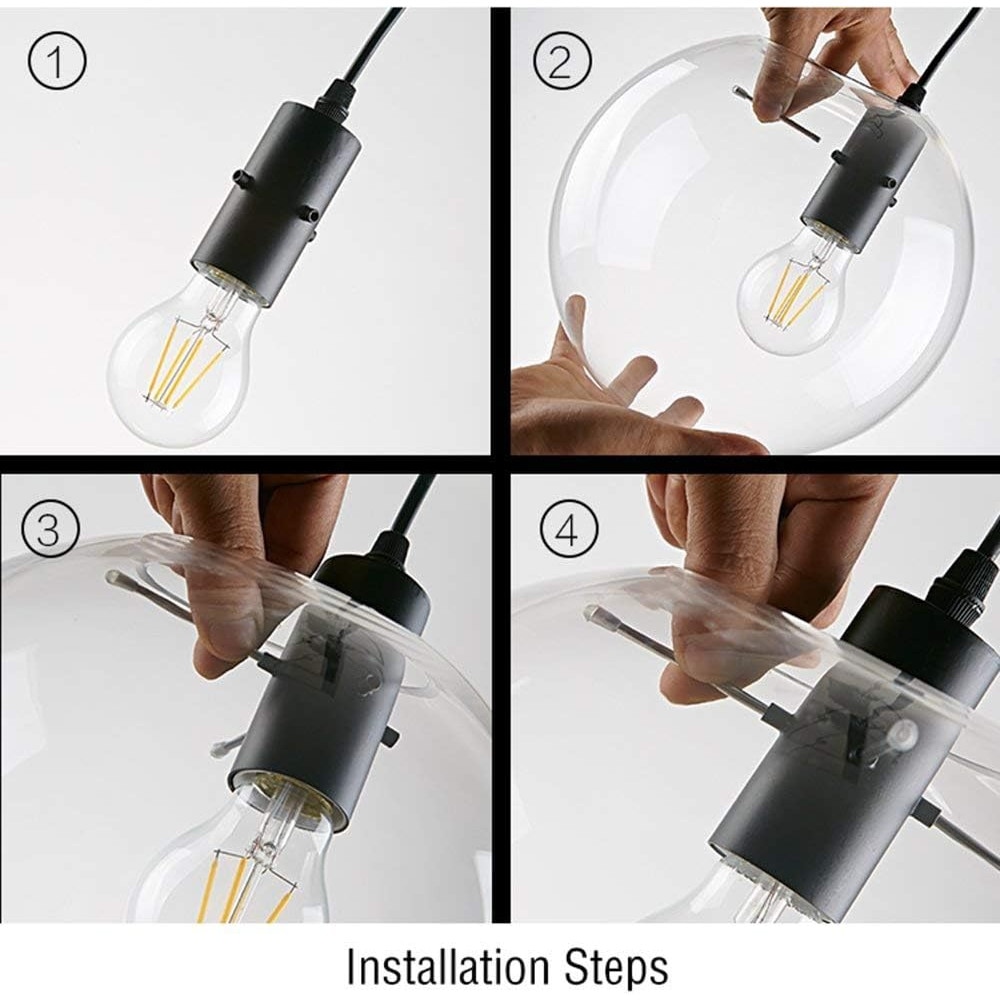 ①

②

③

④

Installation Steps