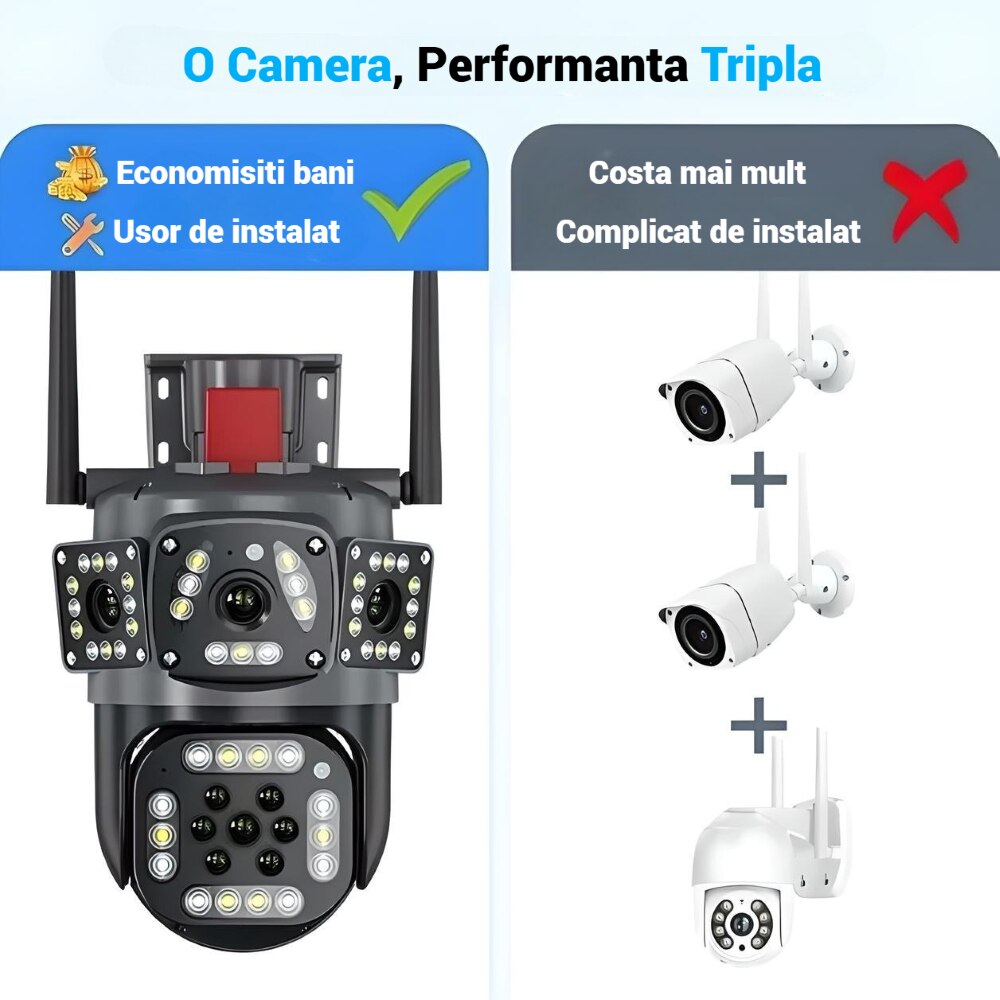 O Camera, Performanta Tripla

Economisiti bani
Usor de instalat

Costa mai mult
Complicat de instalat

+
+