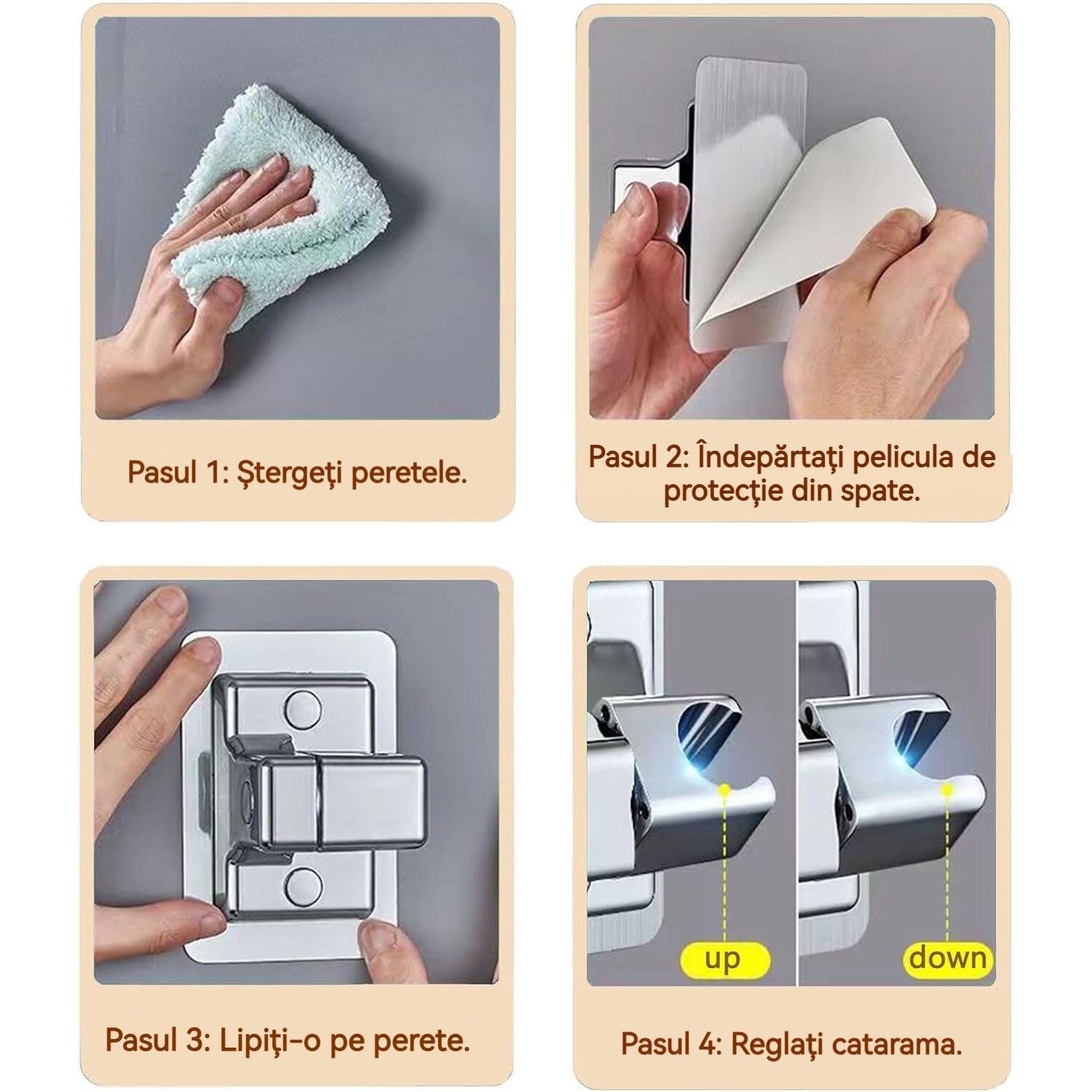 Pasul 1: Ştergeţi peretele.

Pasul 2: Îndepărtaţi pelicula de protecţie din spate.

Pasul 3: Lipiţi-o pe perete.

up

down

Pasul 4: Reglaţi catarama.