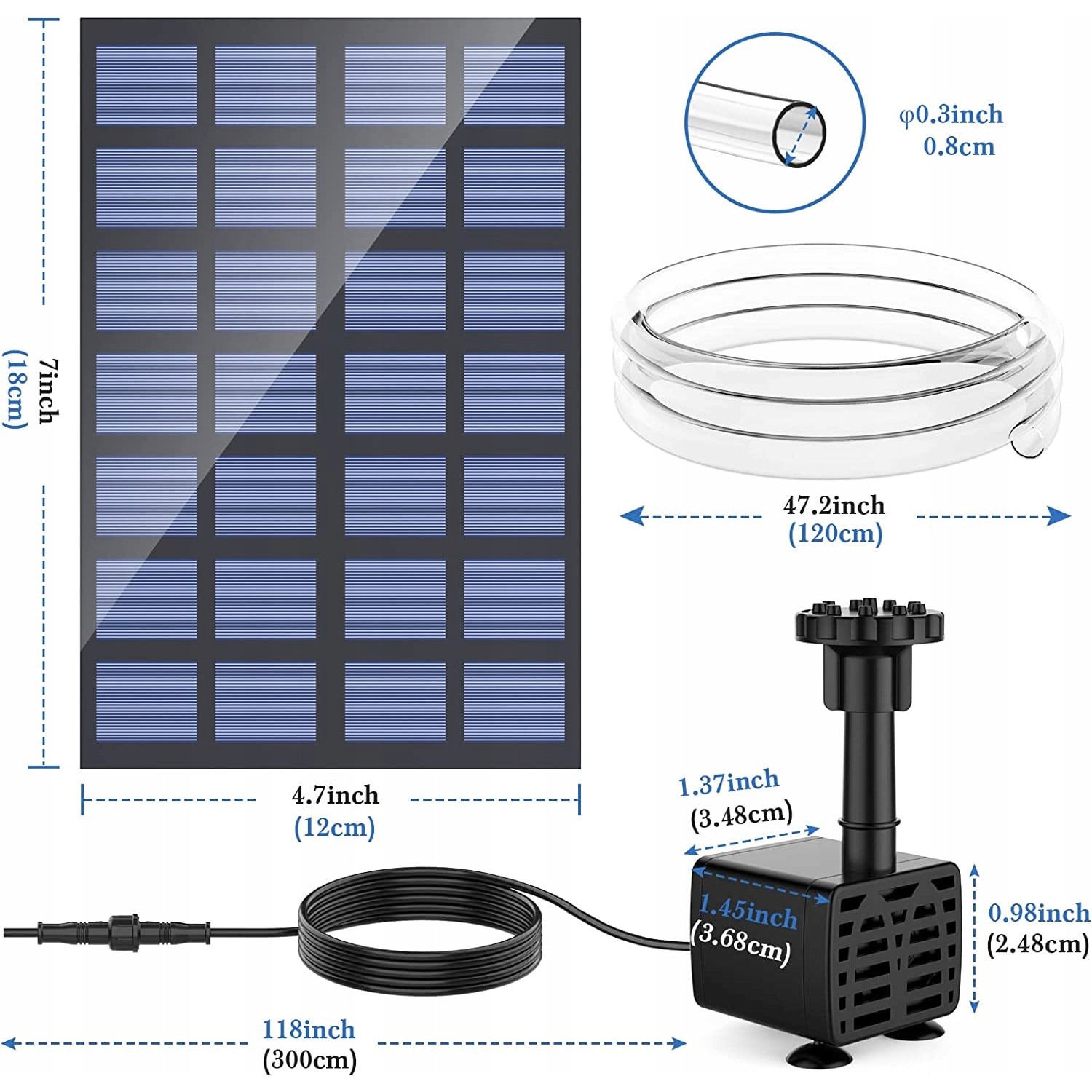 7inch
(18cm)

φ0.3inch
0.8cm

47.2inch
(120cm)

4.7inch
(12cm)

1.37inch
(3.48cm)

1.45inch
(3.68cm)

0.98inch
(2.48cm)

118inch
(300cm)