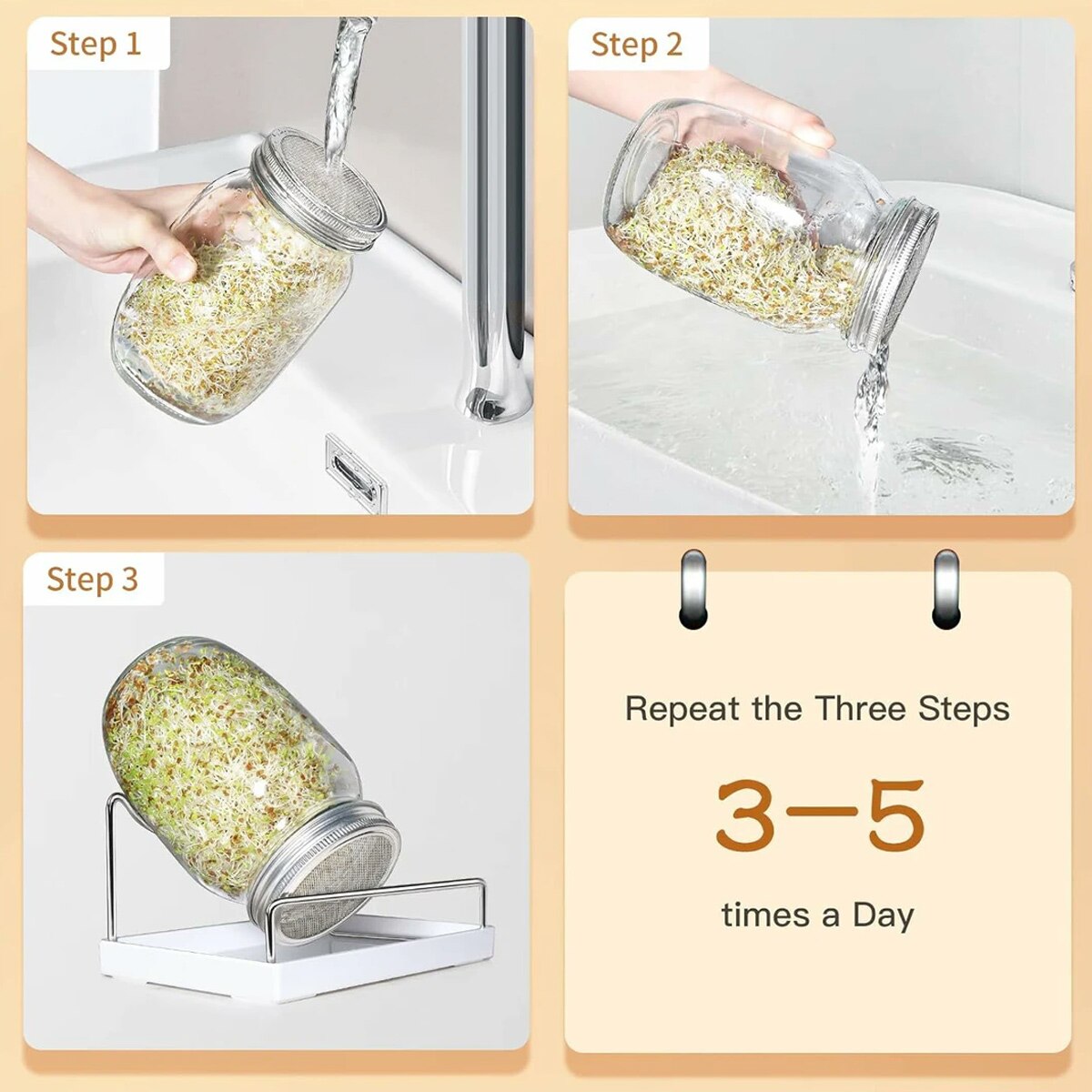 Step 1

Step 2

Step 3

Repeat the Three Steps

3—5

times a Day