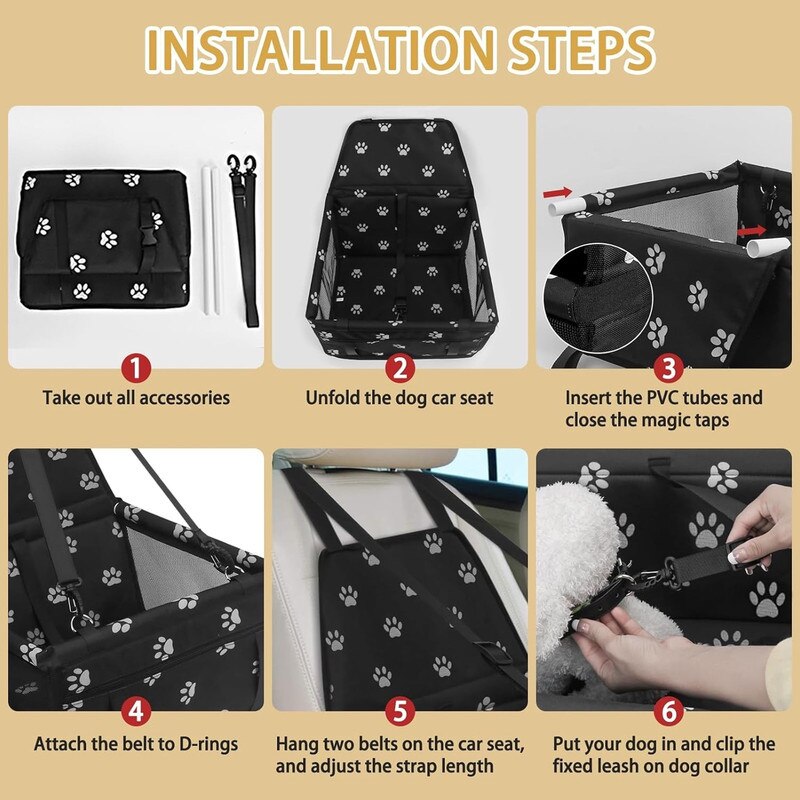 INSTALLATION STEPS

1
Take out all accessories

2
Unfold the dog car seat

3
Insert the PVC tubes and close the magic taps

4
Attach the belt to D-rings

5
Hang two belts on the car seat, and adjust the strap length

6
Put your dog in and clip the fixed leash on dog collar