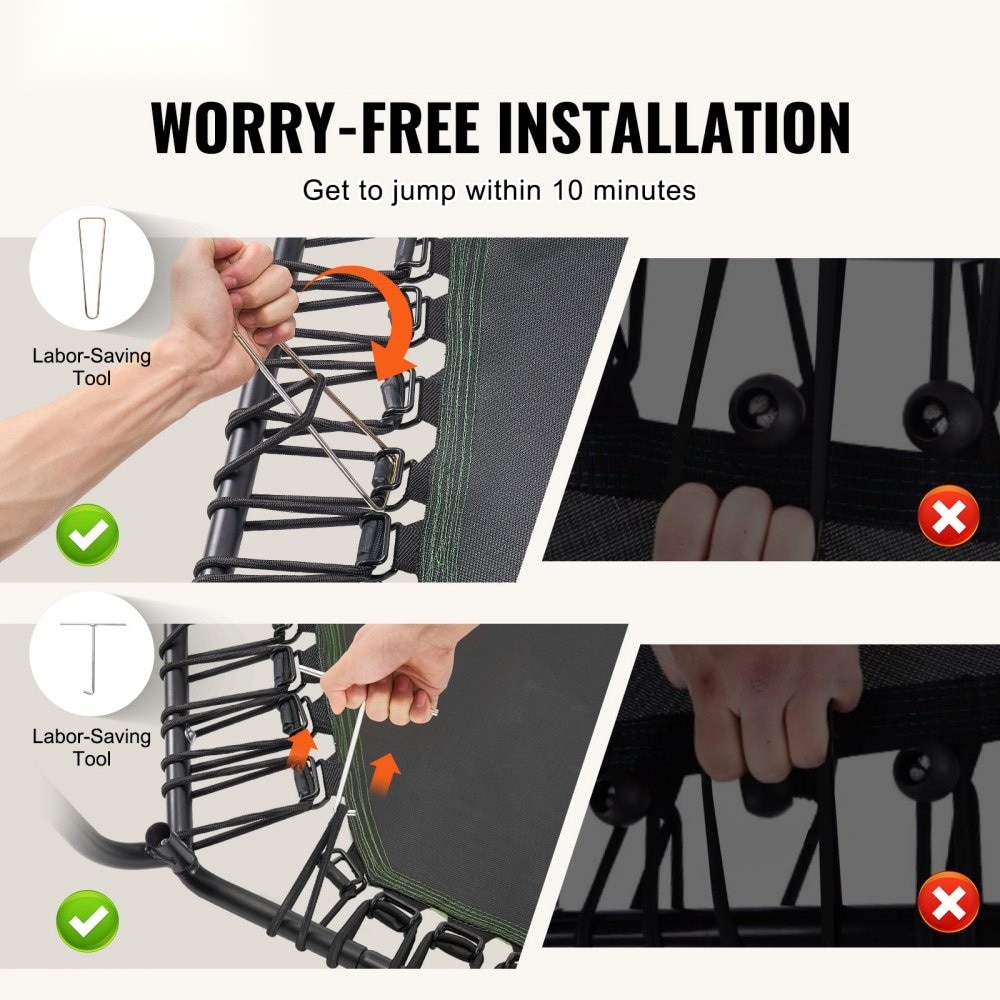 WORRY-FREE INSTALLATION

Get to jump within 10 minutes

Labor-Saving Tool

Labor-Saving Tool