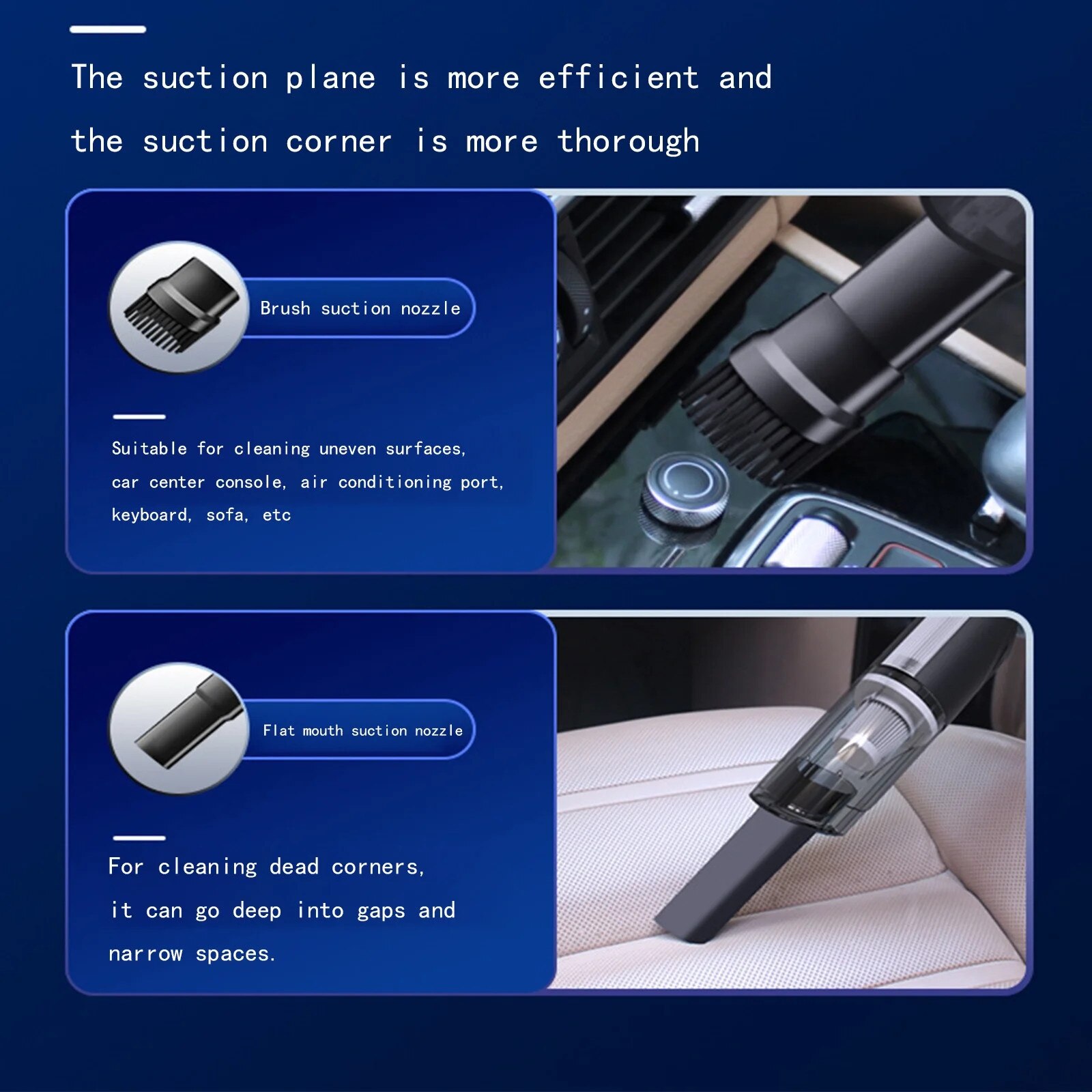 The suction plane is more efficient and the suction corner is more thorough

Brush suction nozzle

Suitable for cleaning uneven surfaces, car center console, air conditioning port, keyboard, sofa, etc

Flat mouth suction nozzle

For cleaning dead corners, it can go deep into gaps and narrow spaces.