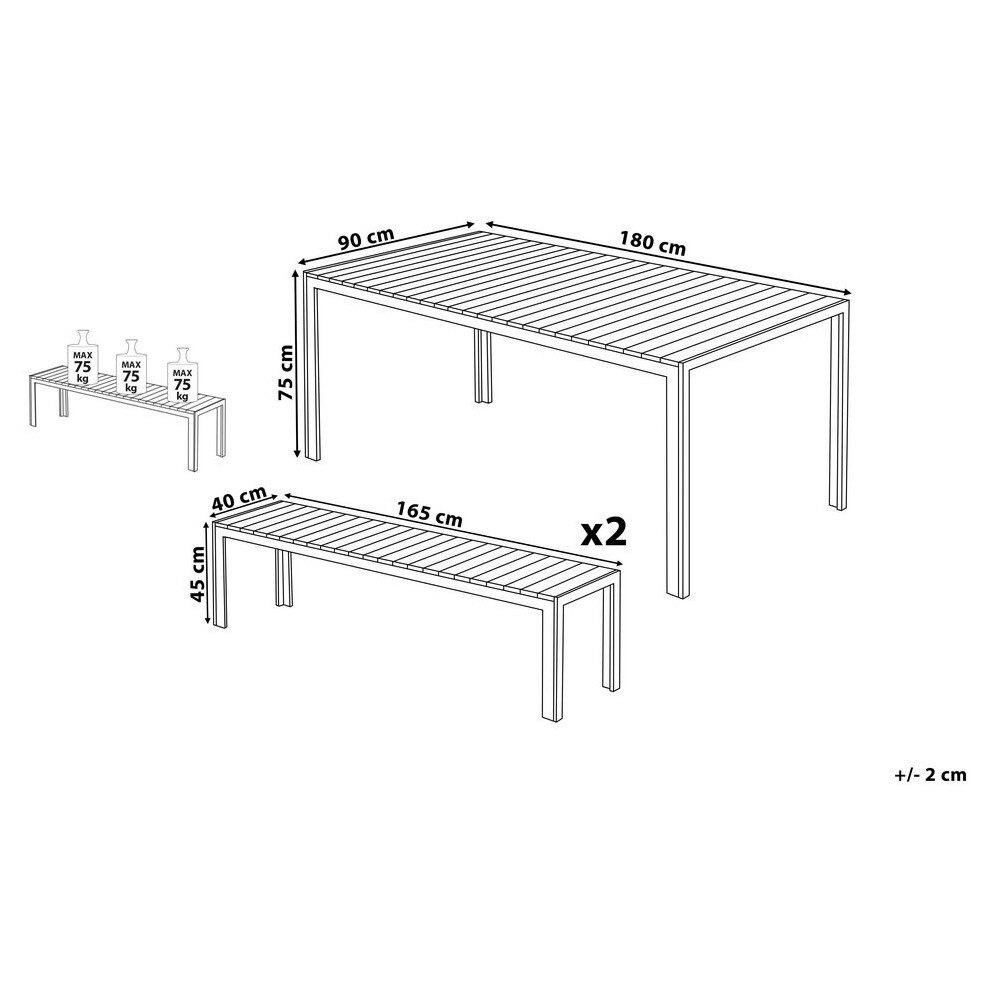 90 cm
180 cm
75 cm
MAX 75 kg
MAX 75 kg
MAX 75 kg
40 cm
165 cm
x2
45 cm
+/- 2 cm