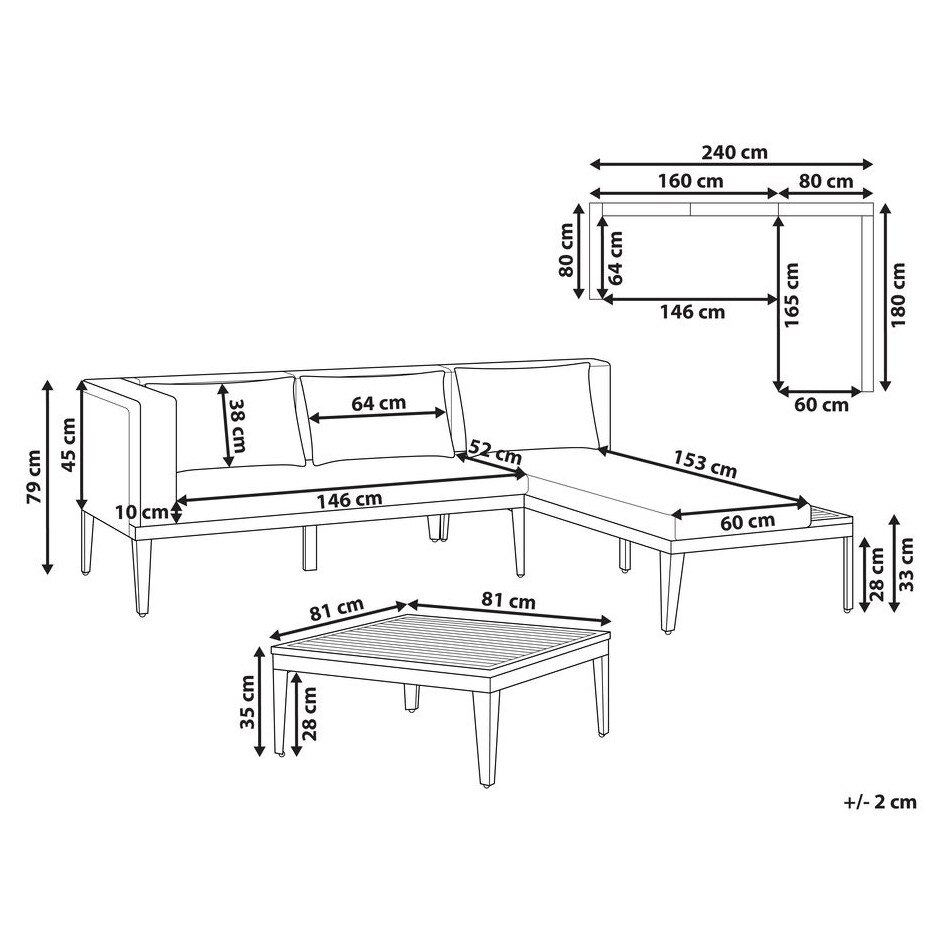 240 cm
160 cm
80 cm
80 cm
64 cm
146 cm
165 cm
180 cm
60 cm
79 cm
45 cm
38 cm
64 cm
52 cm
153 cm
10 cm
146 cm
60 cm
28 cm
33 cm
81 cm
81 cm
35 cm
28 cm
+/- 2 cm