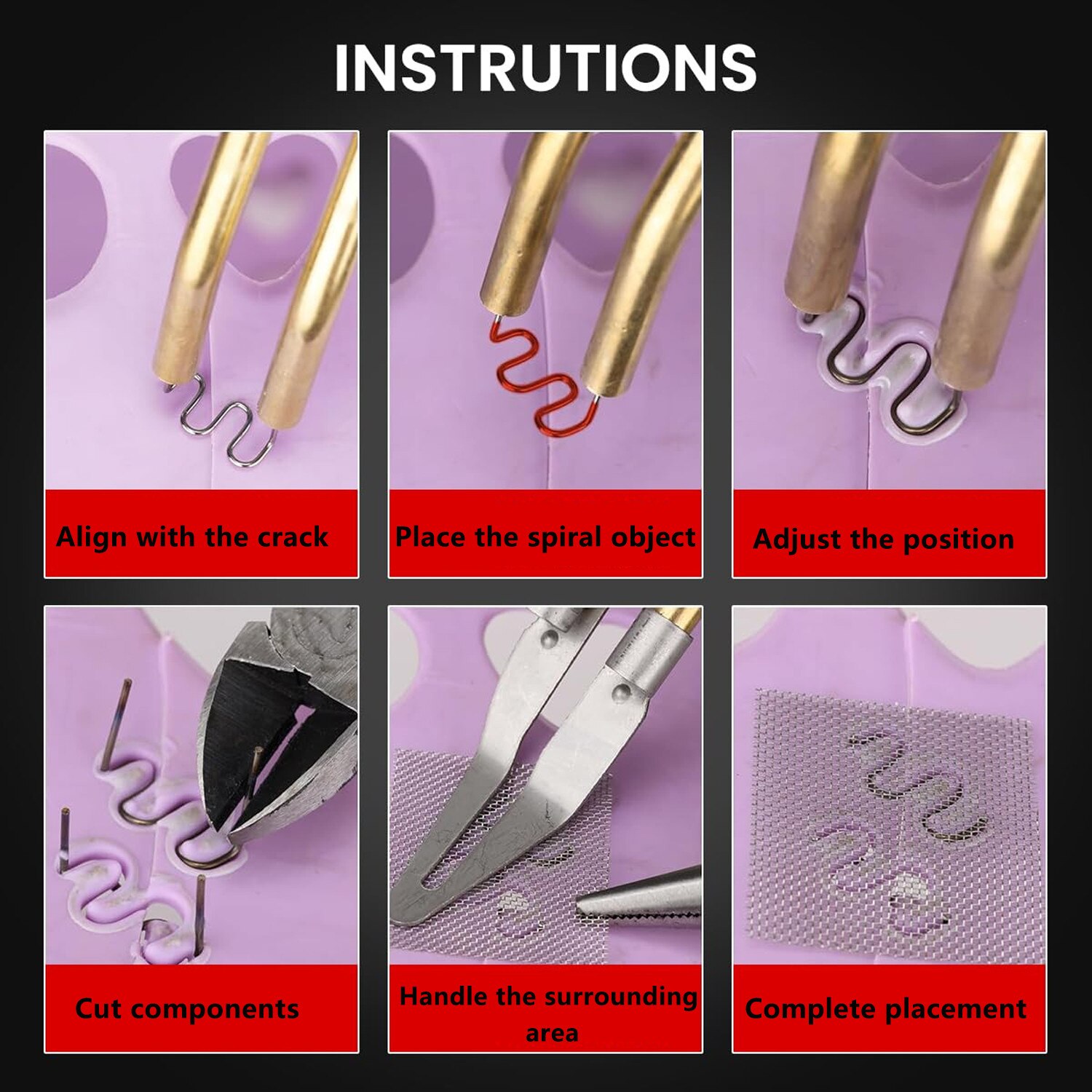 INSTRUTIONS

Align with the crack

Place the spiral object

Adjust the position

Cut components

Handle the surrounding area

Complete placement