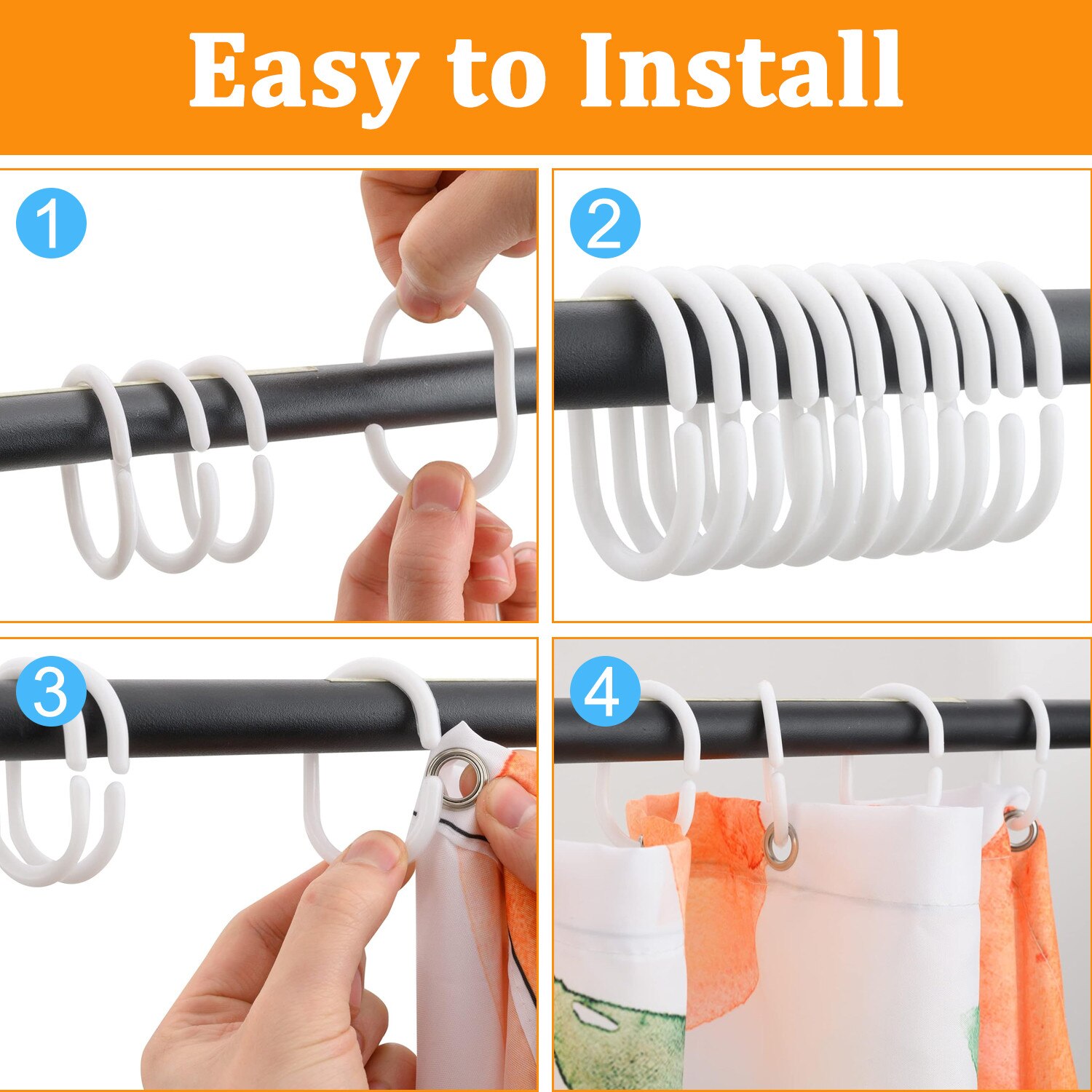 Easy to Install

1

2

3

4