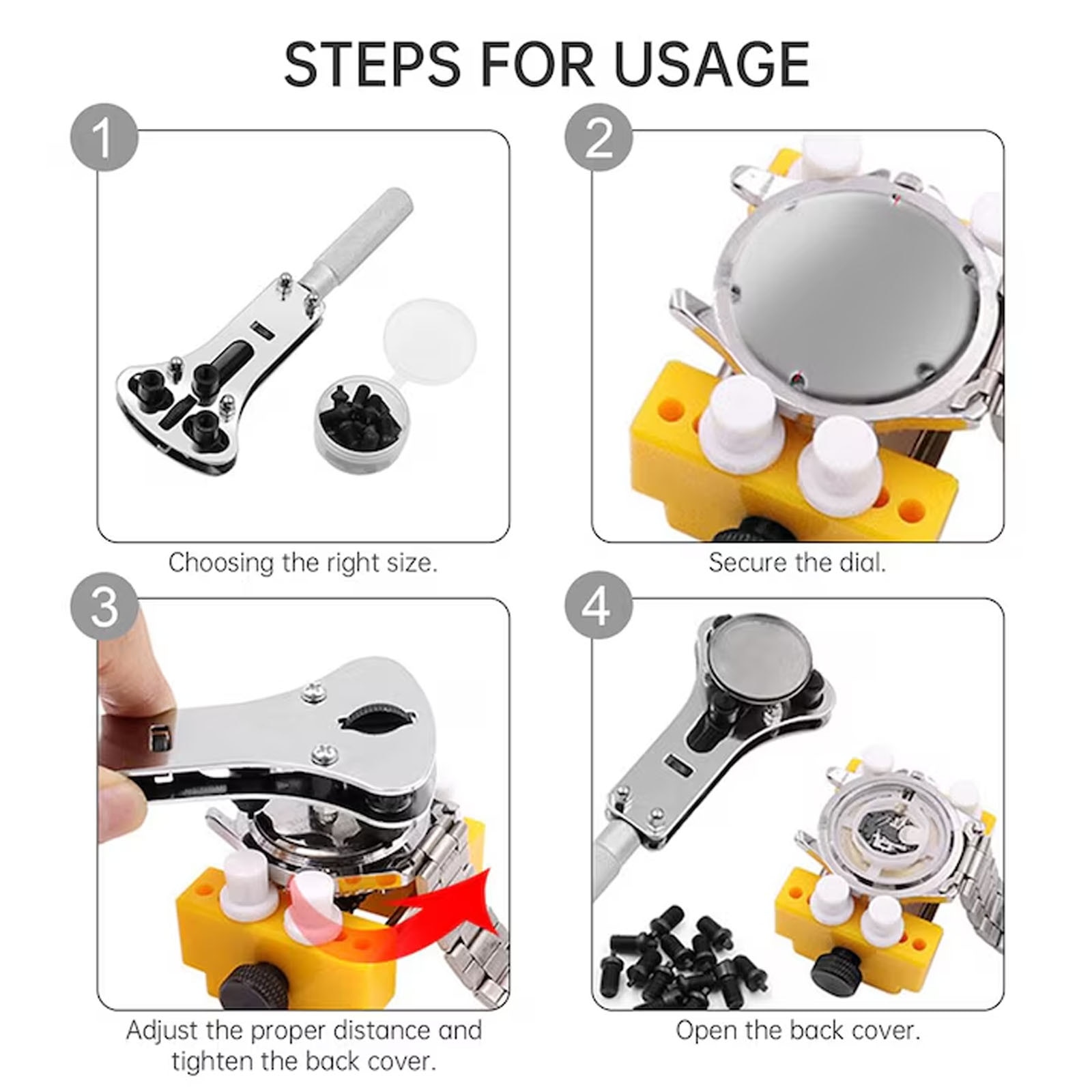 STEPS FOR USAGE

1

Choosing the right size.

2

Secure the dial.

3

Adjust the proper distance and tighten the back cover.

4

Open the back cover.