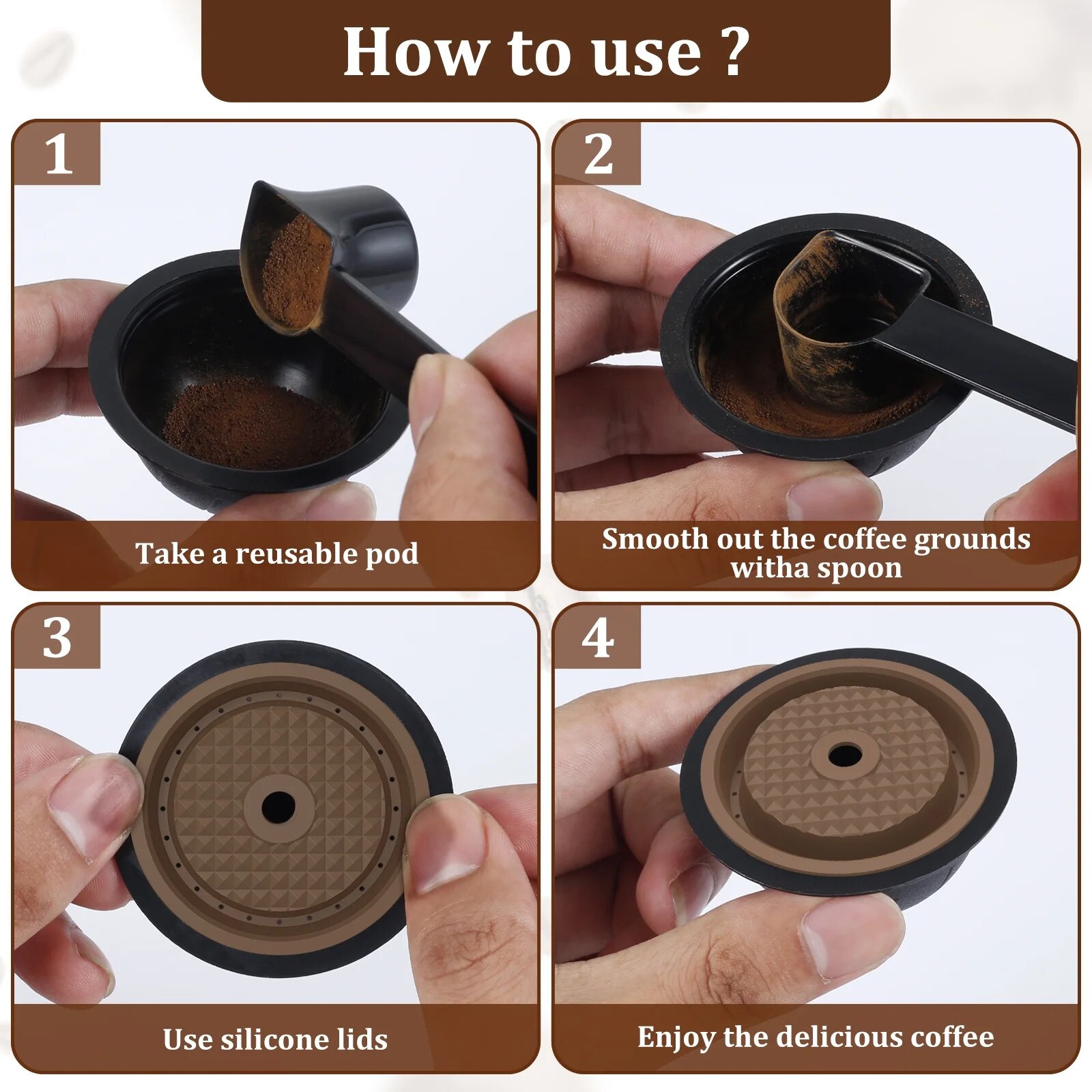 How to use ?

1

Take a reusable pod

2

Smooth out the coffee grounds witha spoon

3

Use silicone lids

4

Enjoy the delicious coffee