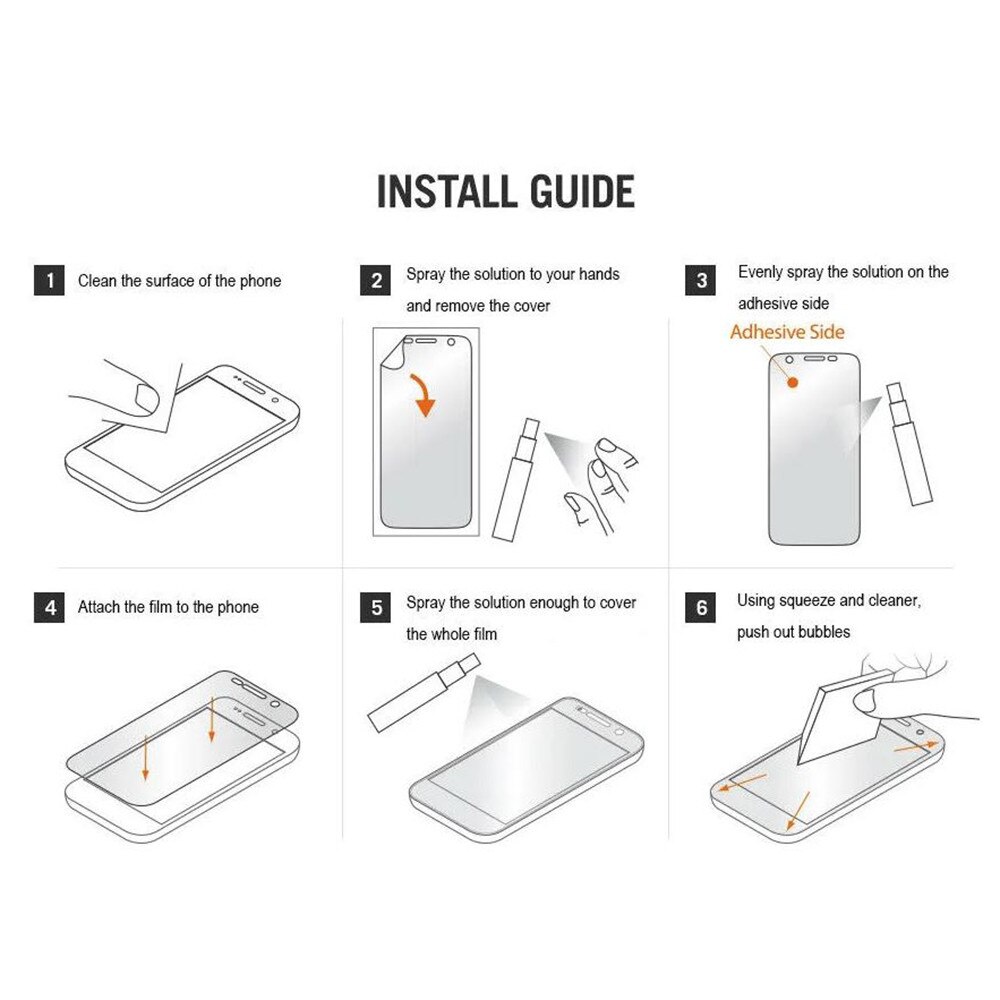 INSTALL GUIDE

1 Clean the surface of the phone

2 Spray the solution to your hands and remove the cover

3 Evenly spray the solution on the adhesive side

Adhesive Side

4 Attach the film to the phone

5 Spray the solution enough to cover the whole film

6 Using squeeze and cleaner, push out bubbles