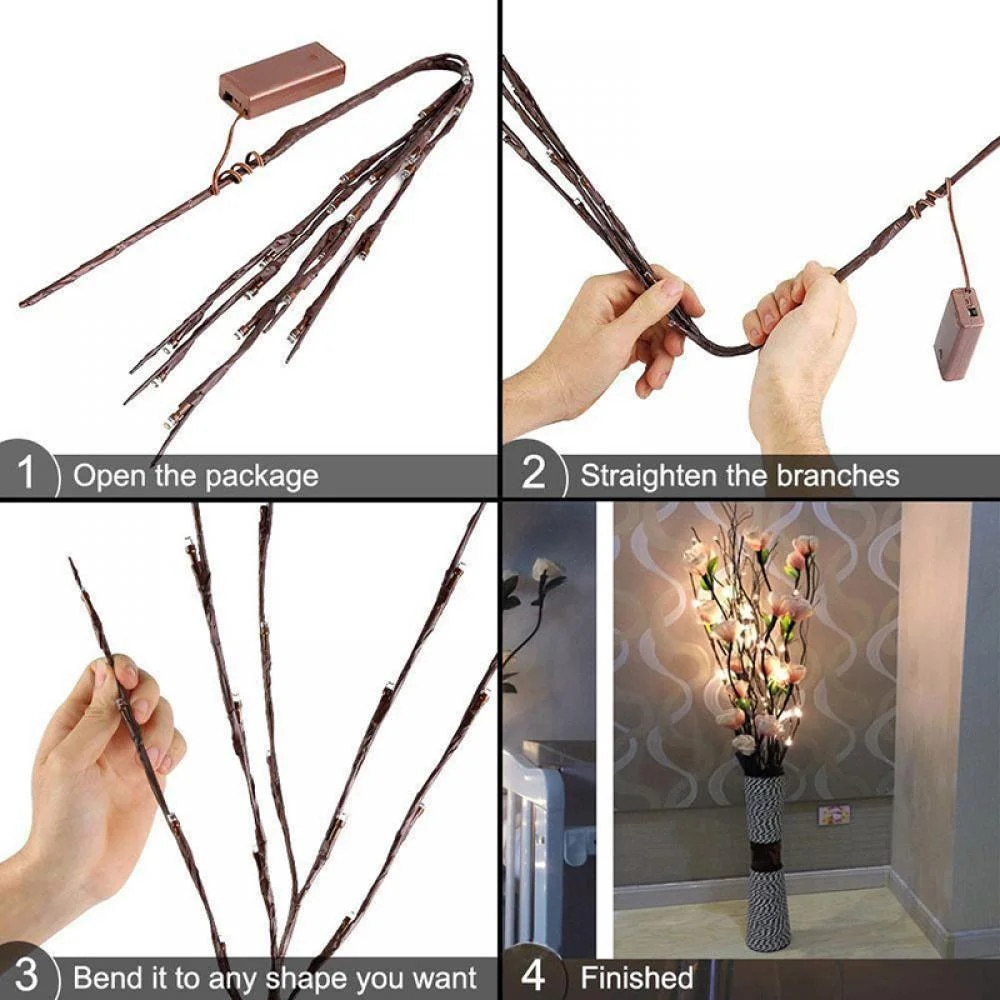 1 Open the package

2 Straighten the branches

3 Bend it to any shape you want

4 Finished