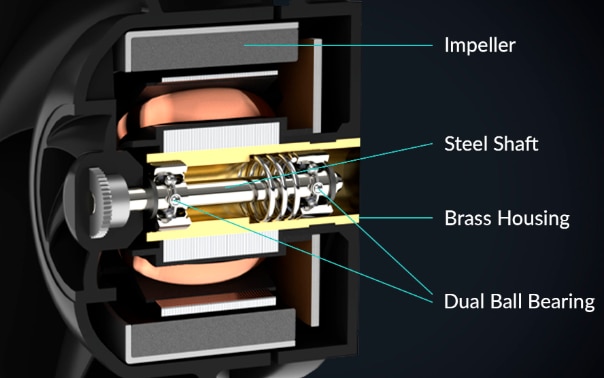 Impeller

Steel Shaft

Brass Housing

Dual Ball Bearing