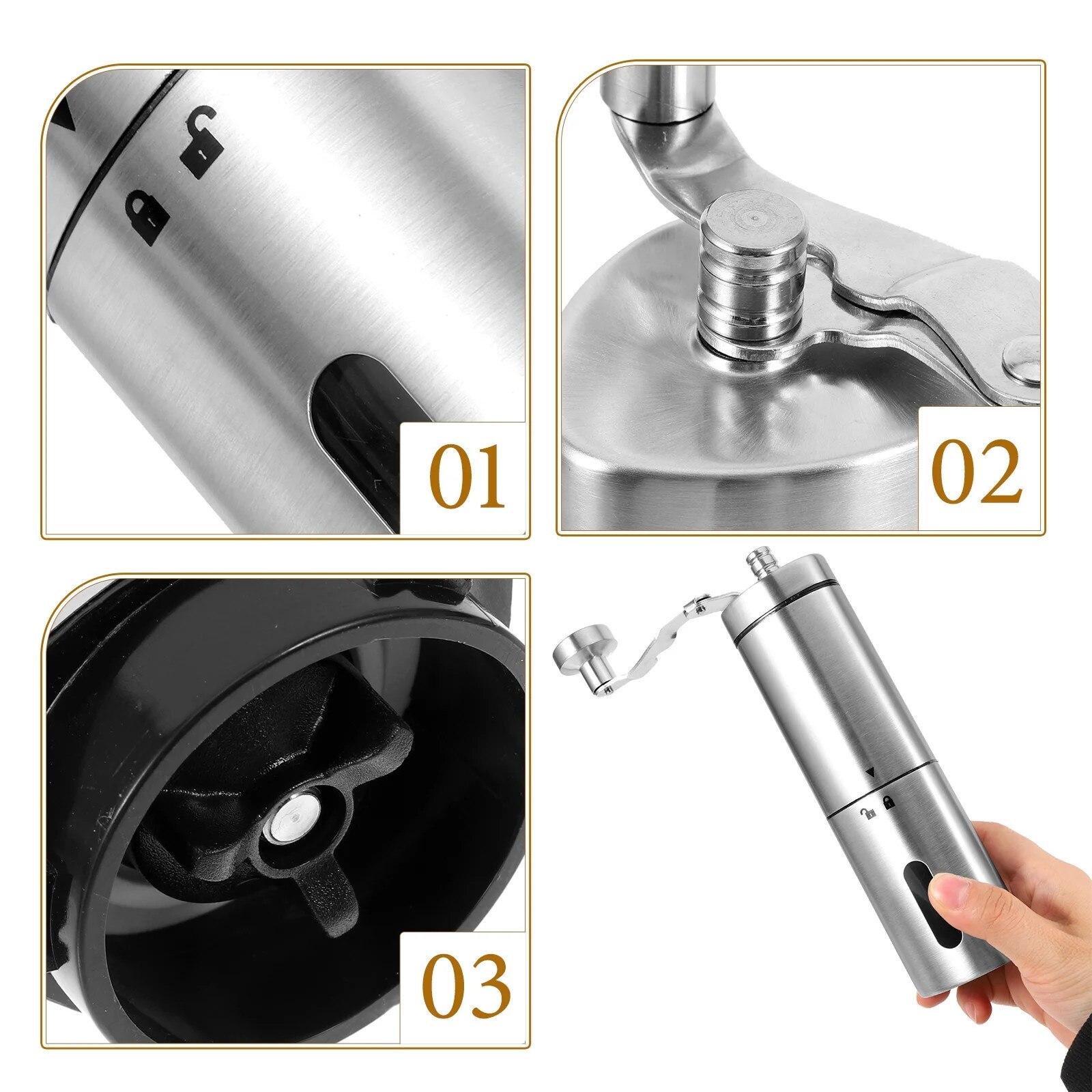 01

02

03