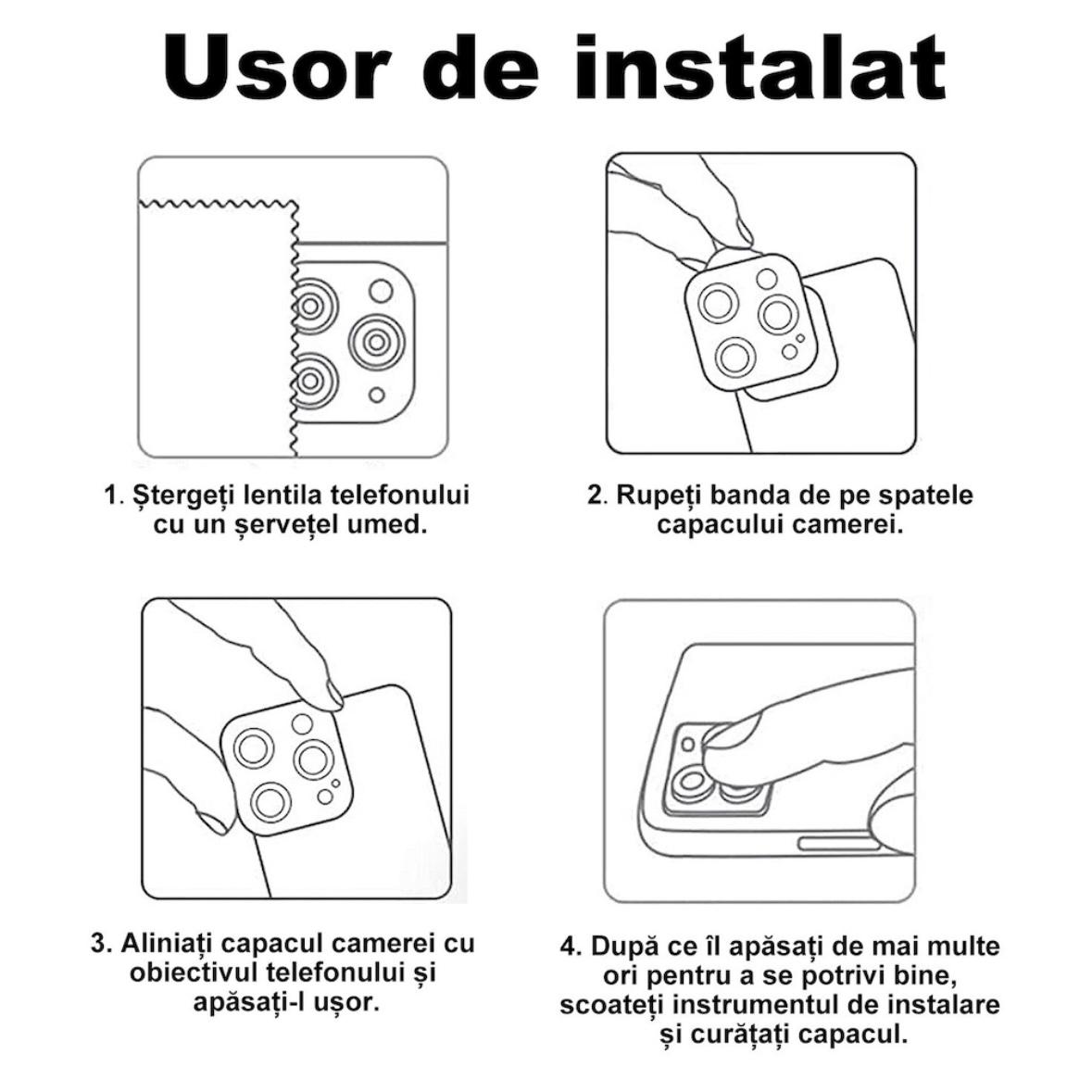 Usor de instalat

1. Ștergeți lentila telefonului cu un șervețel umed.

2. Rupeți banda de pe spatele capacului camerei.

3. Aliniați capacul camerei cu obiectivul telefonului și apăsați-l ușor.

4. După ce îl apăsați de mai multe ori pentru a se potrivi bine, scoateți instrumentul de instalare și curățați capacul.