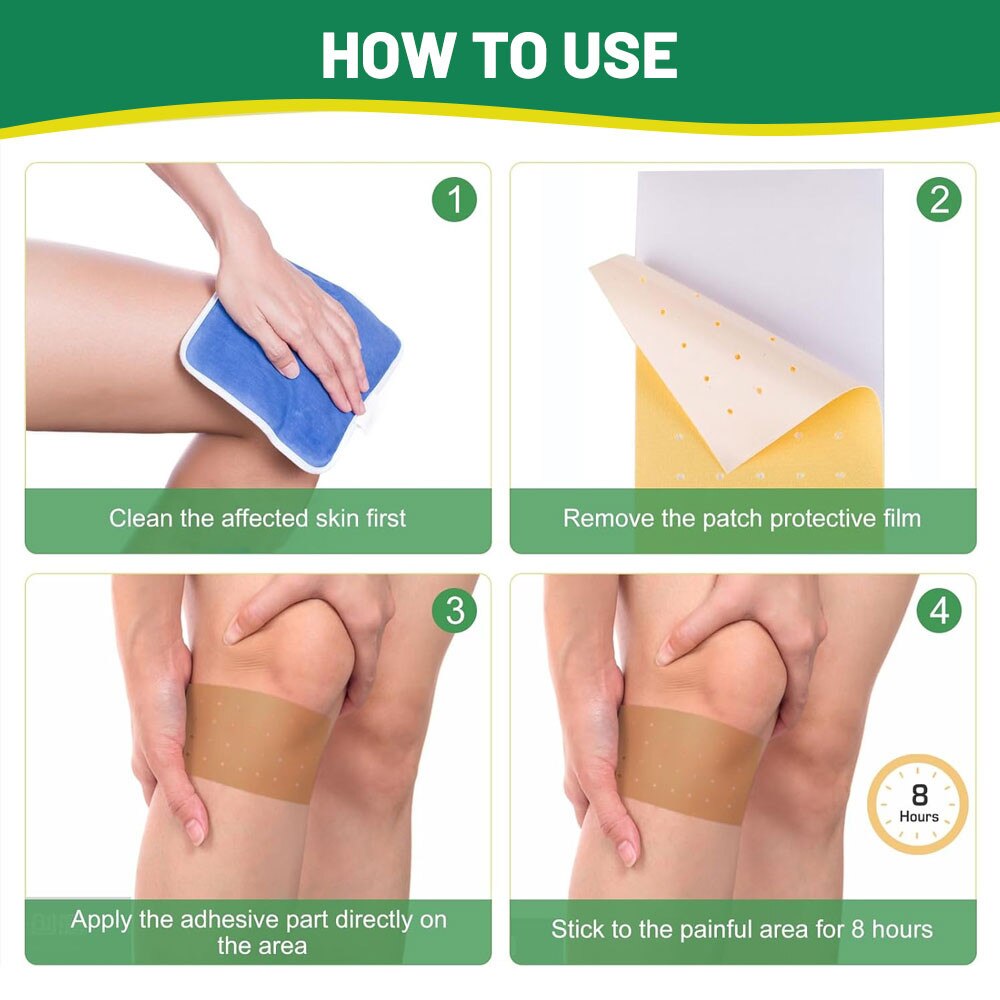 HOW TO USE

1

Clean the affected skin first

2

Remove the patch protective film

3

Apply the adhesive part directly on the area

4

8 Hours

Stick to the painful area for 8 hours