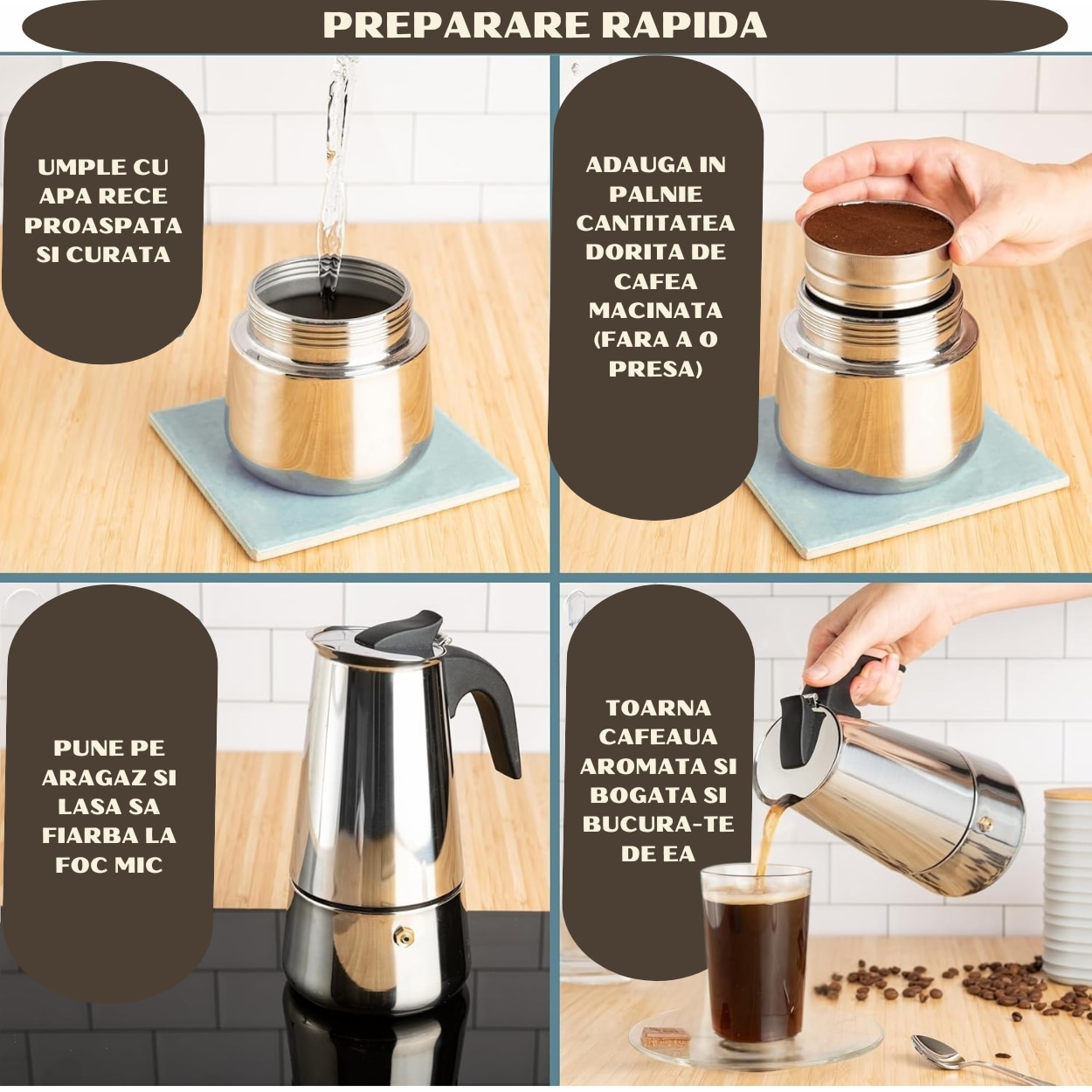 PREPARARE RAPIDA

UMPLE CU APA RECE PROASPATA SI CURATA

ADAUGA IN PALNIE CANTITATEA DORITA DE CAFEA MACINATA (FARA A O PRESA)

PUNE PE ARAGAZ SI LASA SA FIARBA LA FOC MIC

TOARNA CAFEAUA AROMATA SI BOGATA SI BUCURA-TE DE EA