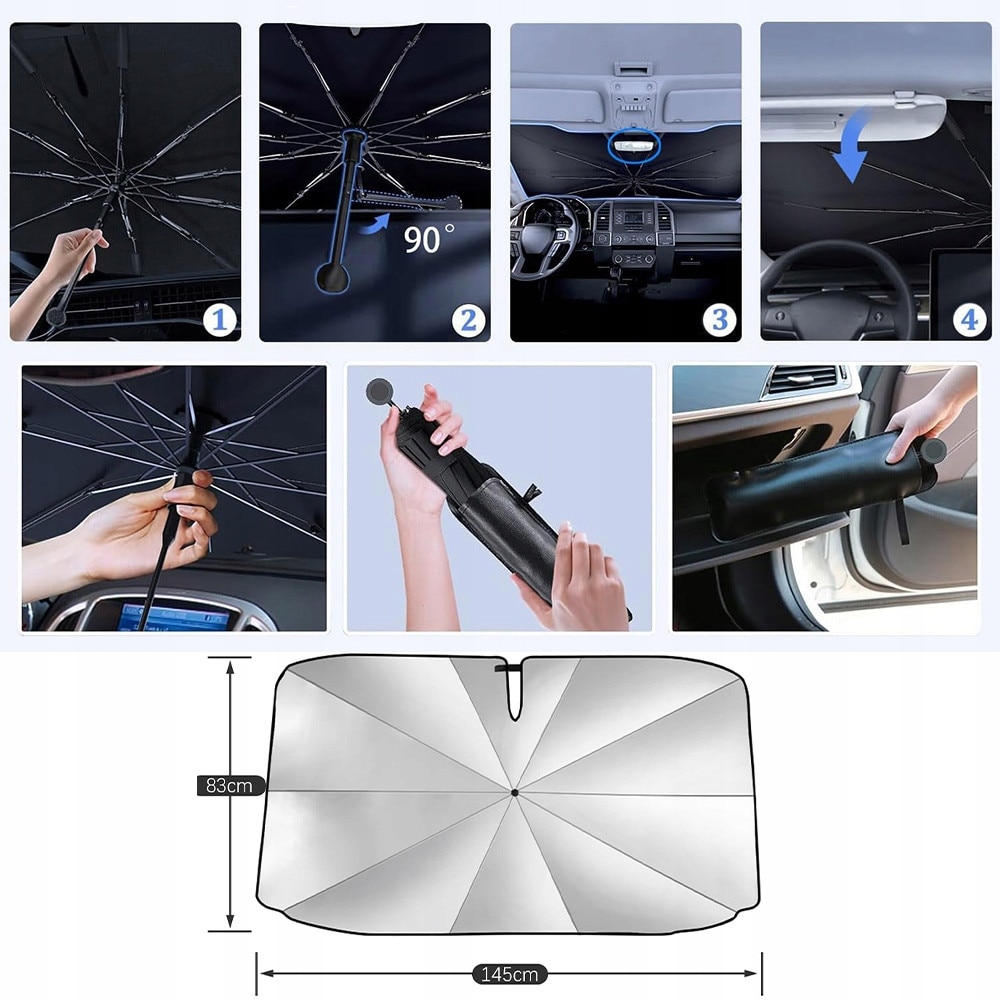 1

90°

2

3

4

83cm

145cm