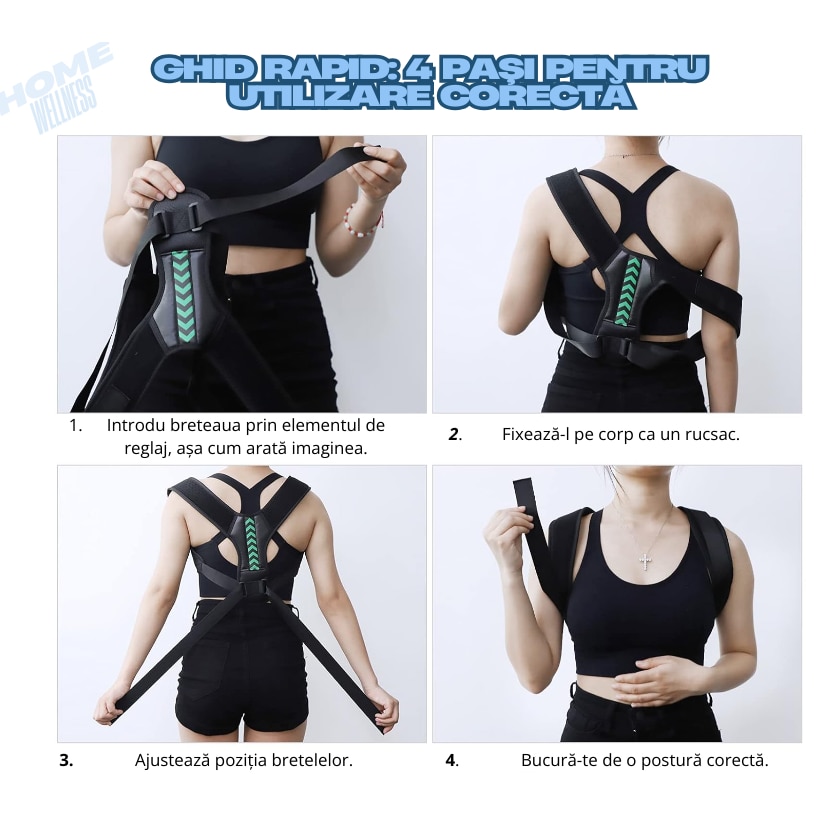 HOME WELLNESS

GHID RAPID: 4 PAȘI PENTRU UTILIZARE CORECTĂ

1. Introdu breteaua prin elementul de reglaj, așa cum arată imaginea.

2. Fixează-l pe corp ca un rucsac.

3. Ajustează poziția bretelelor.

4. Bucură-te de o postură corectă.