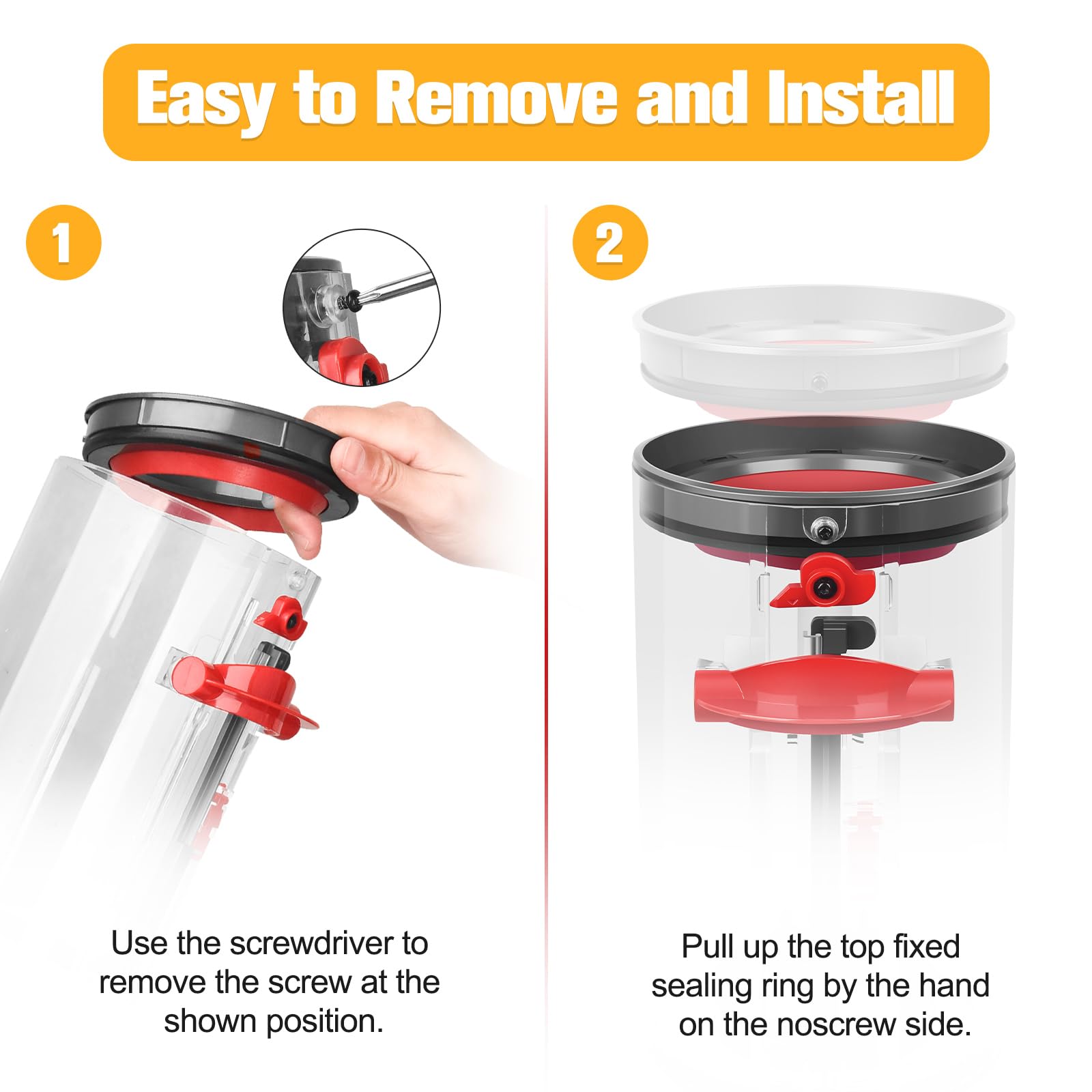 Easy to Remove and Install

1

Use the screwdriver to remove the screw at the shown position.

2

Pull up the top fixed sealing ring by the hand on the noscrew side.