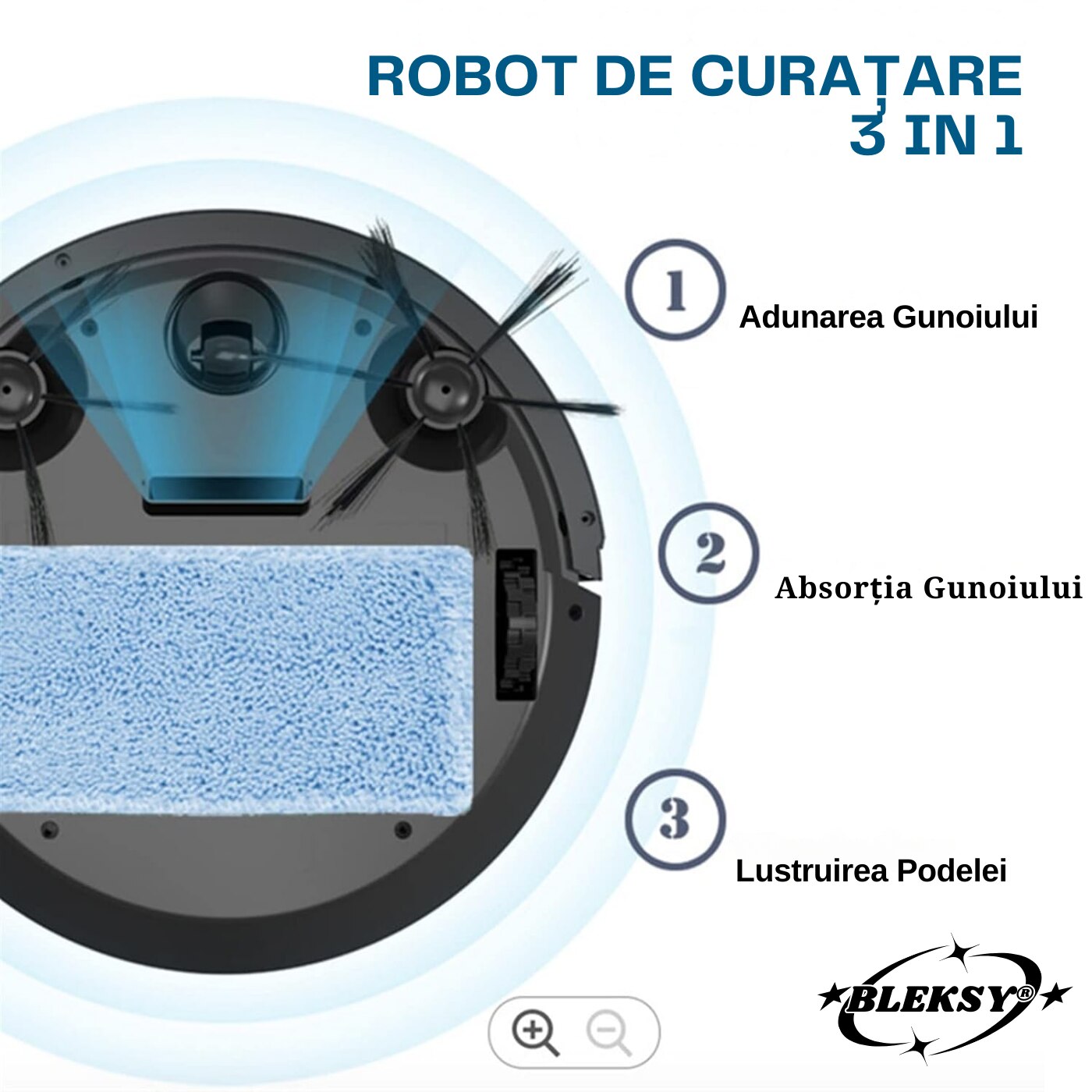 ROBOT DE CURAȚARE
3 IN 1

1 Adunarea Gunoiului

2 Absorția Gunoiului

3 Lustruirea Podelei

★BLEKSY®★