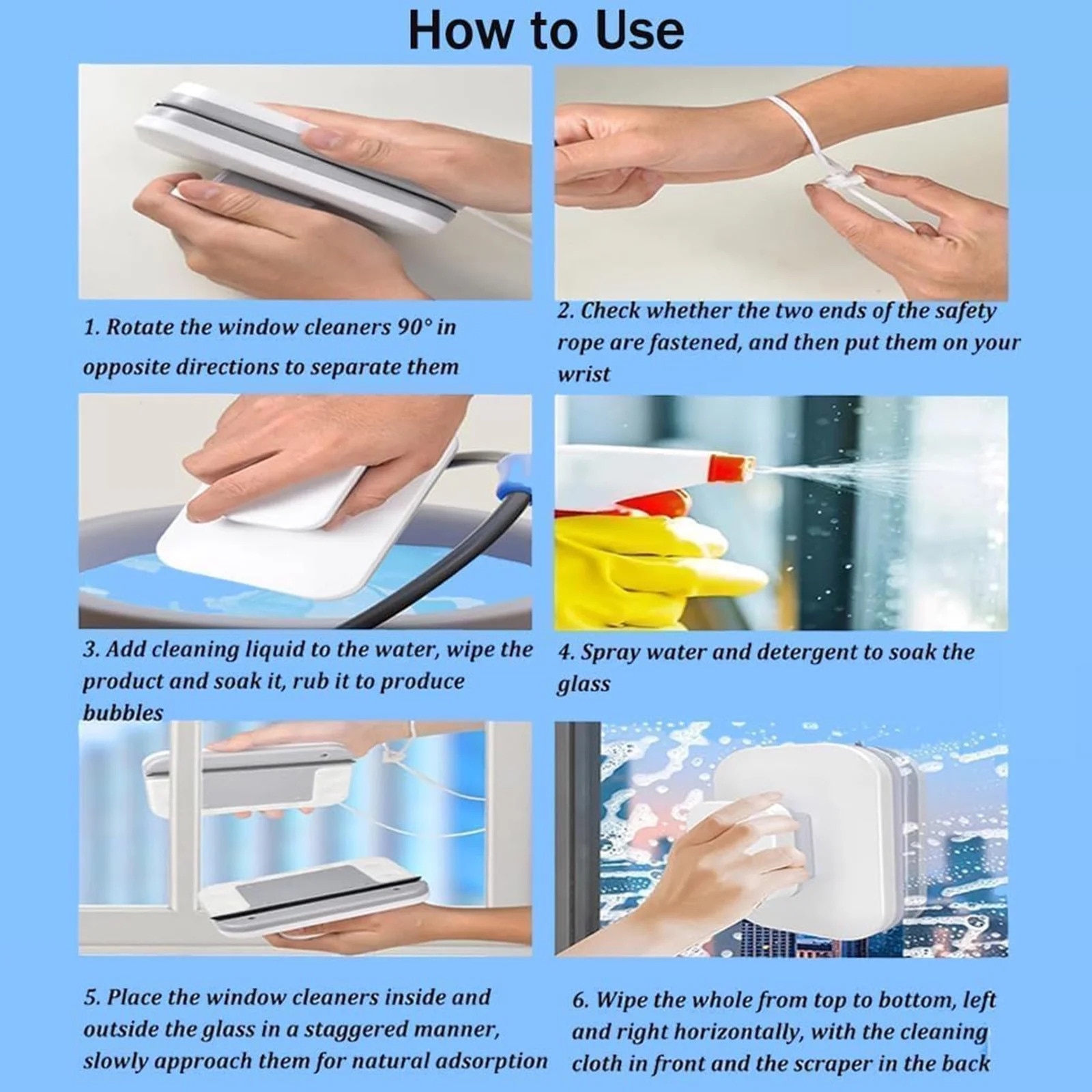 How to Use

1. Rotate the window cleaners 90° in opposite directions to separate them

2. Check whether the two ends of the safety rope are fastened, and then put them on your wrist

3. Add cleaning liquid to the water, wipe the product and soak it, rub it to produce bubbles

4. Spray water and detergent to soak the glass

5. Place the window cleaners inside and outside the glass in a staggered manner, slowly approach them for natural adsorption

6. Wipe the whole from top to bottom, left and right horizontally, with the cleaning cloth in front and the scraper in the back