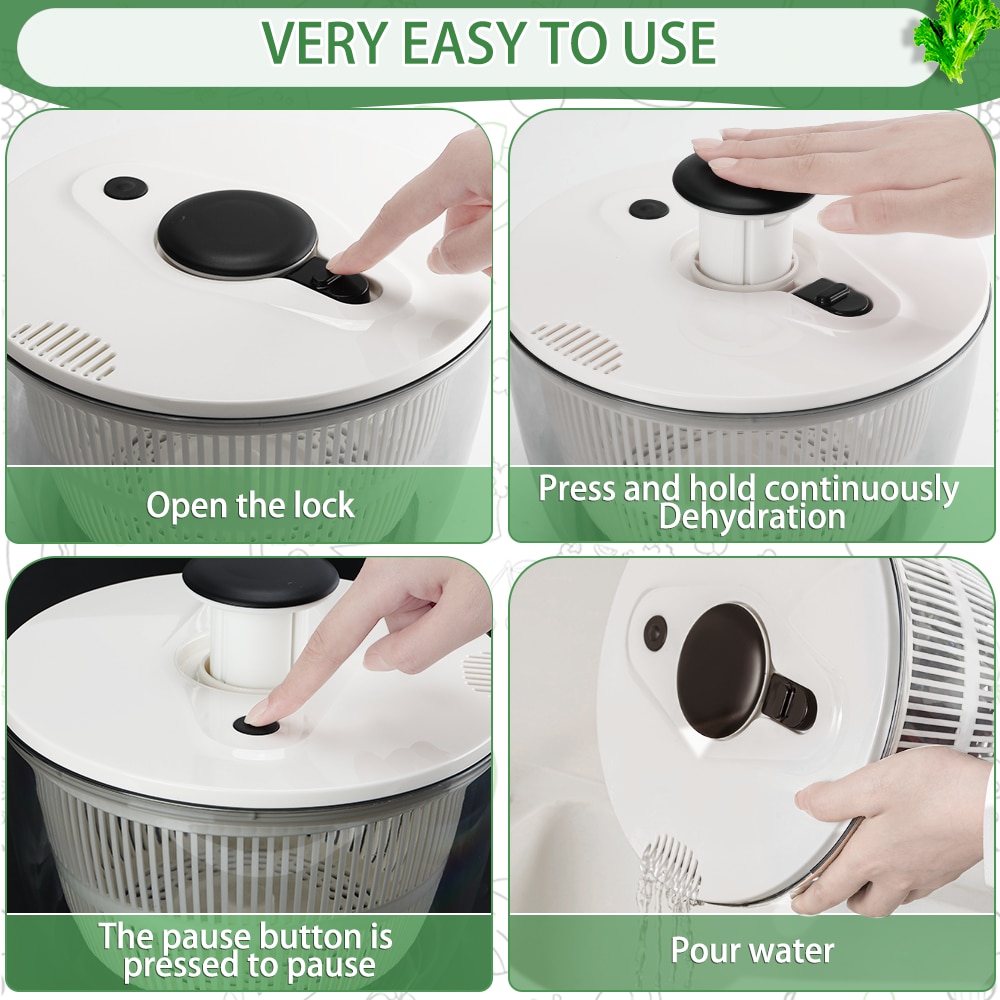 VERY EASY TO USE

Open the lock

Press and hold continuously Dehydration

The pause button is pressed to pause

Pour water