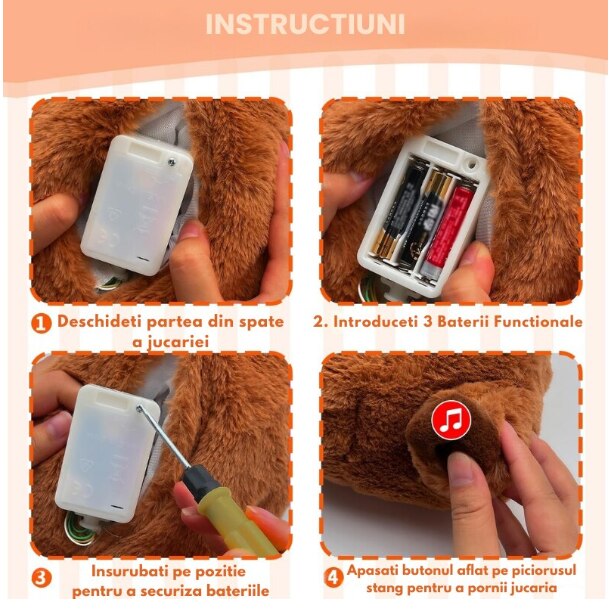 INSTRUCTIUNI

1 Deschideti partea din spate a jucariei

2. Introduceti 3 Baterii Functionale

3 Insurubati pe pozitie pentru a securiza bateriile

4 Apasati butonul aflat pe piciorusul stang pentru a pornii jucaria