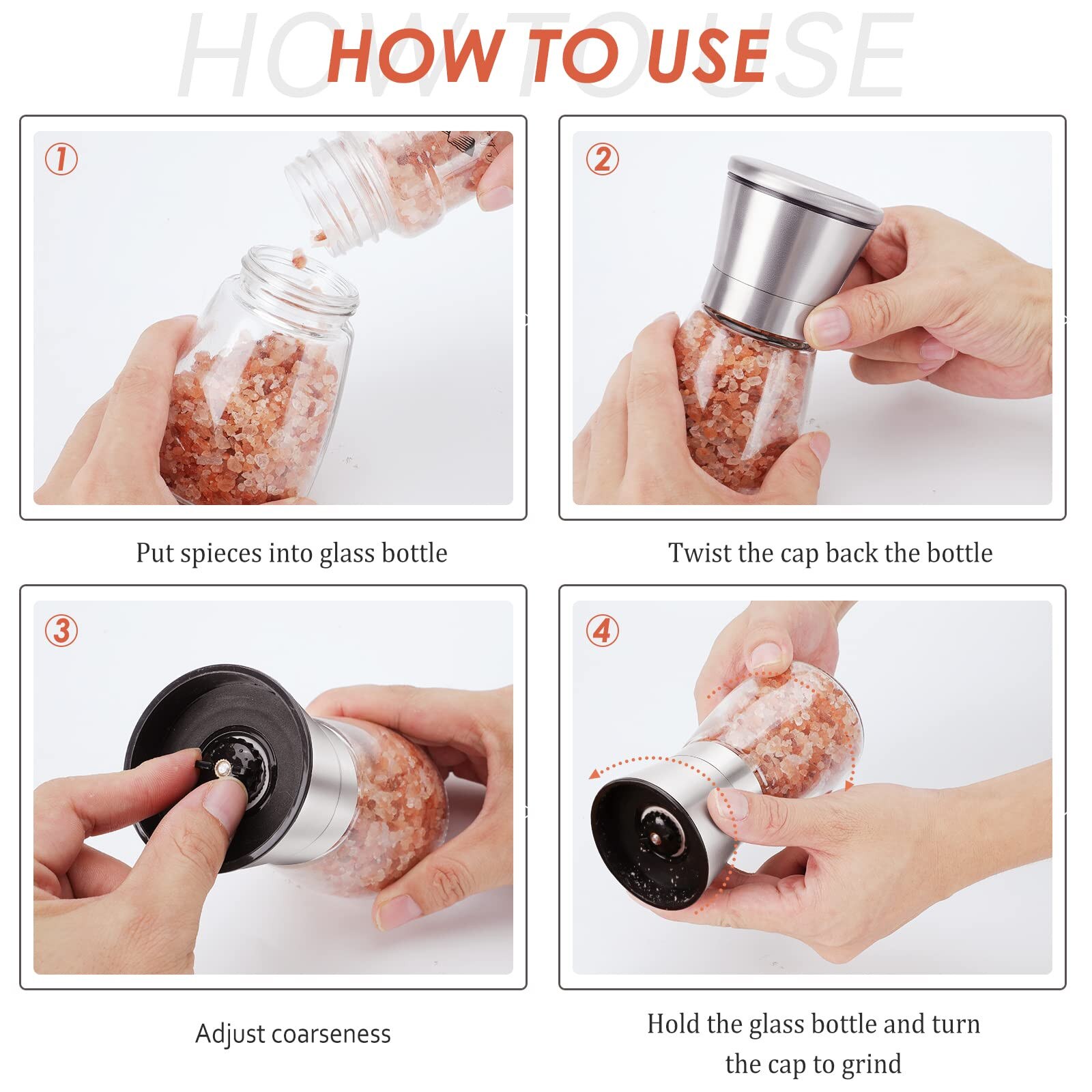 HOW TO USE

HOW TO USE

①

Put spieces into glass bottle

②

Twist the cap back the bottle

③

Adjust coarseness

④

Hold the glass bottle and turn the cap to grind