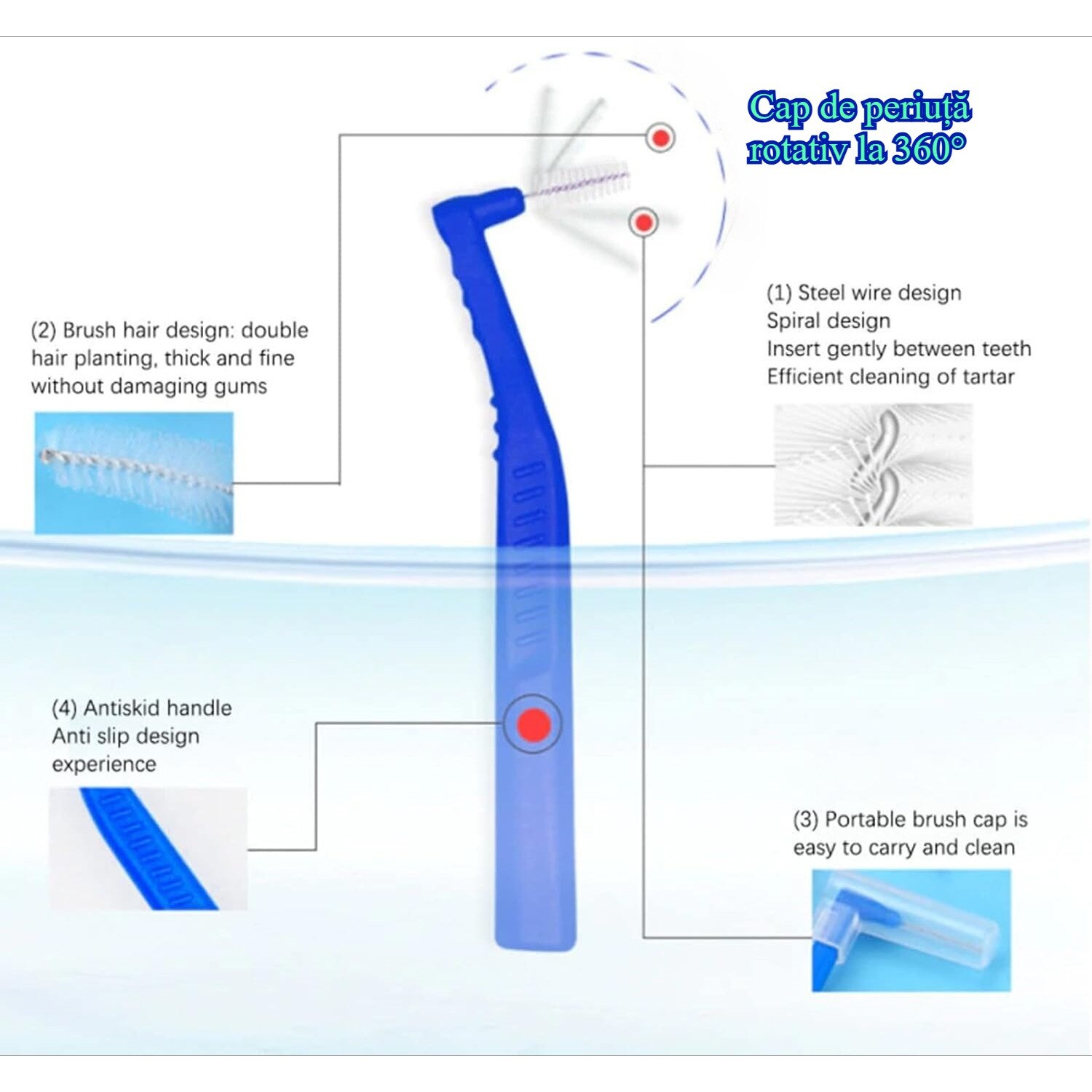 Cap de periuță rotativ la 360°

(2) Brush hair design: double hair planting, thick and fine without damaging gums

(1) Steel wire design
Spiral design
Insert gently between teeth
Efficient cleaning of tartar

(4) Antiskid handle
Anti slip design experience

(3) Portable brush cap is easy to carry and clean