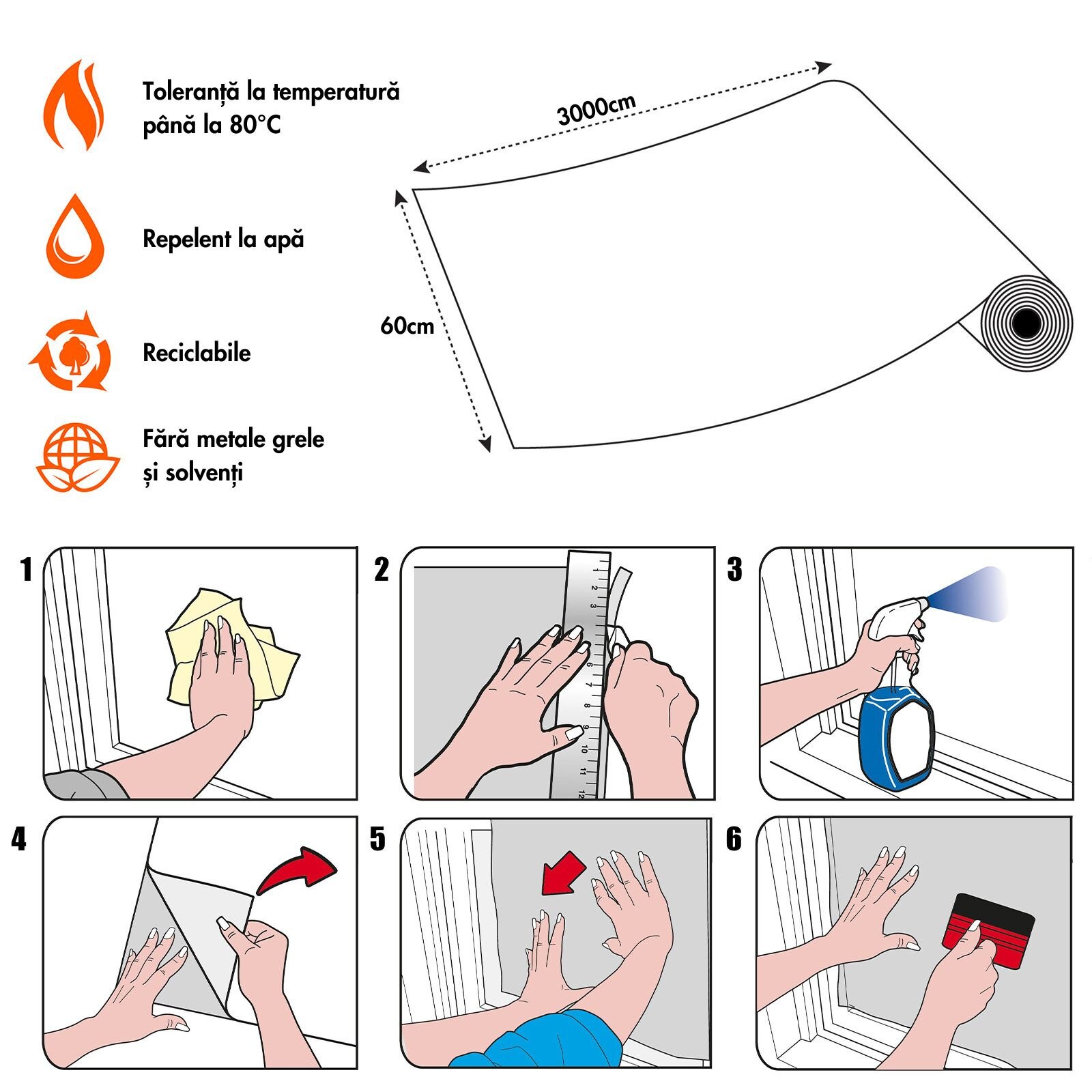 Toleranță la temperatură până la 80°C

Repelent la apă

Reciclabile

Fără metale grele și solvenți

3000cm

60cm

1

2

1 2 3 4 5 6 7 8 9 10 11 12

3

4

5

6