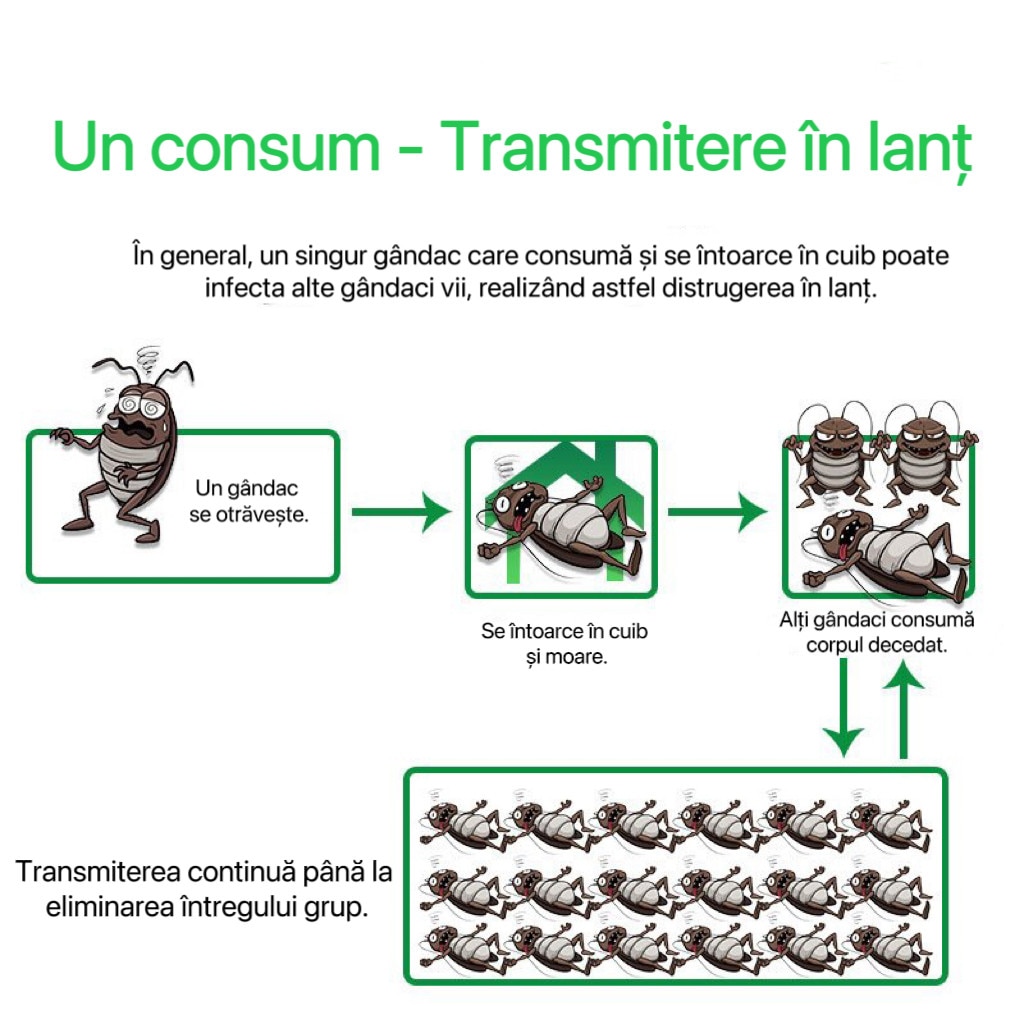 Un consum - Transmitere în lanț

În general, un singur gândac care consumă și se întoarce în cuib poate infecta alte gândaci vii, realizând astfel distrugerea în lanț.

Un gândac se otrăvește.

Se întoarce în cuib și moare.

Alți gândaci consumă corpul decedat.

Transmiterea continuă până la eliminarea întregului grup.