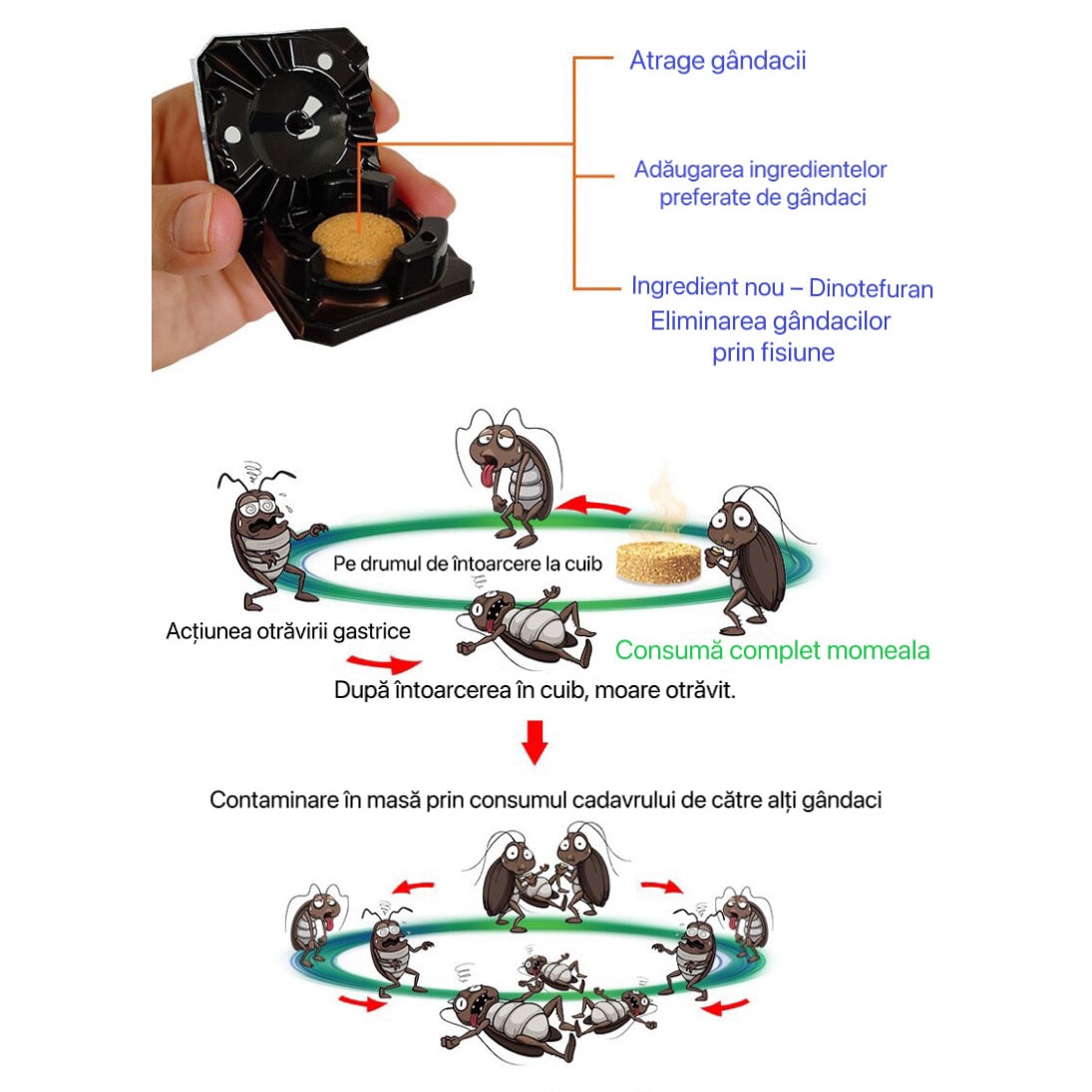 Atrage gândacii

Adăugarea ingredientelor preferate de gândaci

Ingredient nou – Dinotefuran
Eliminarea gândacilor prin fisiune

Pe drumul de întoarcere la cuib

Acțiunea otrăvirii gastrice

Consumă complet momeala

După întoarcerea în cuib, moare otrăvit.

Contaminare în masă prin consumul cadavrului de către alți gândaci