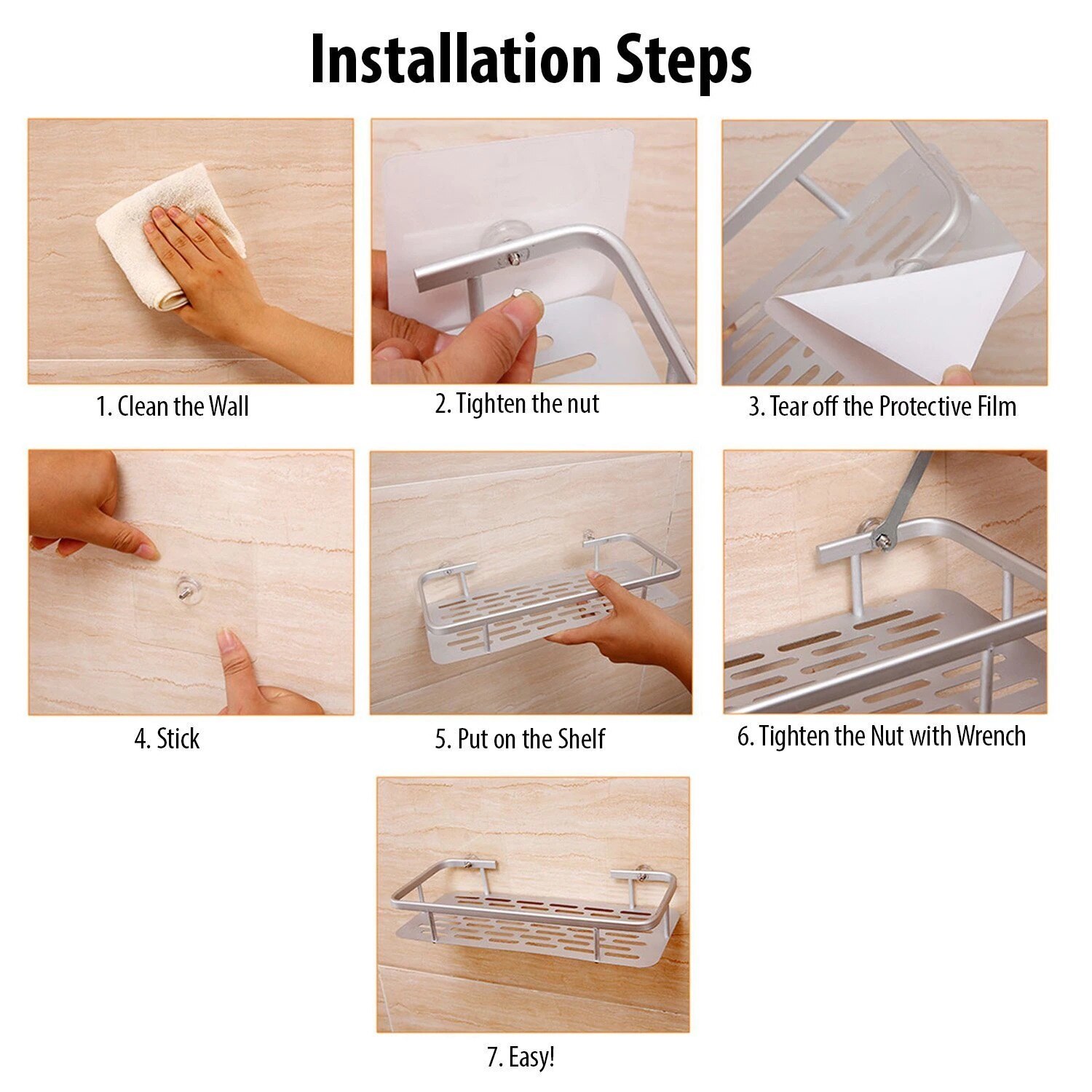 Installation Steps

1. Clean the Wall

2. Tighten the nut

3. Tear off the Protective Film

4. Stick

5. Put on the Shelf

6. Tighten the Nut with Wrench

7. Easy!