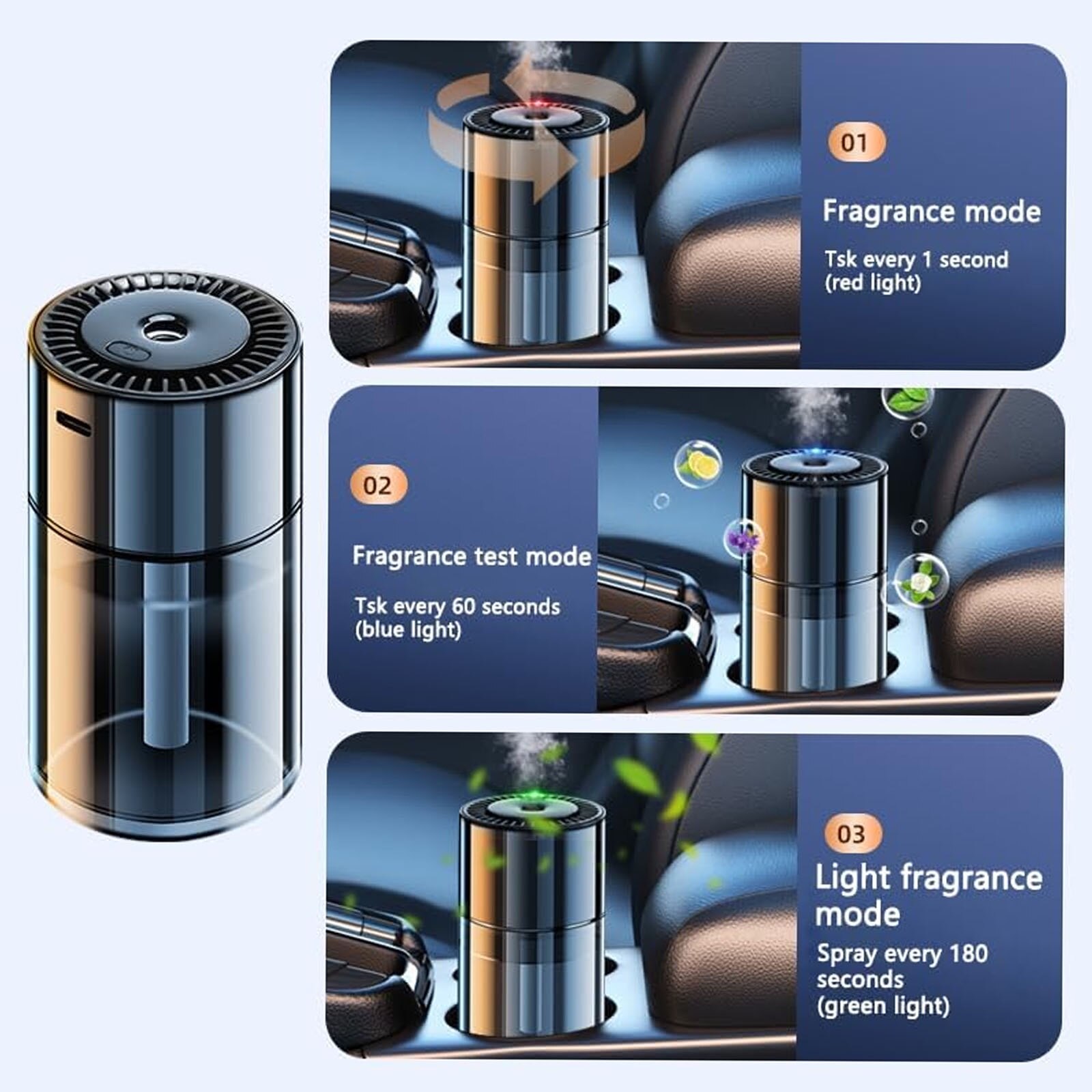 01

Fragrance mode

Tsk every 1 second (red light)

02

Fragrance test mode

Tsk every 60 seconds (blue light)

03

Light fragrance mode

Spray every 180 seconds (green light)