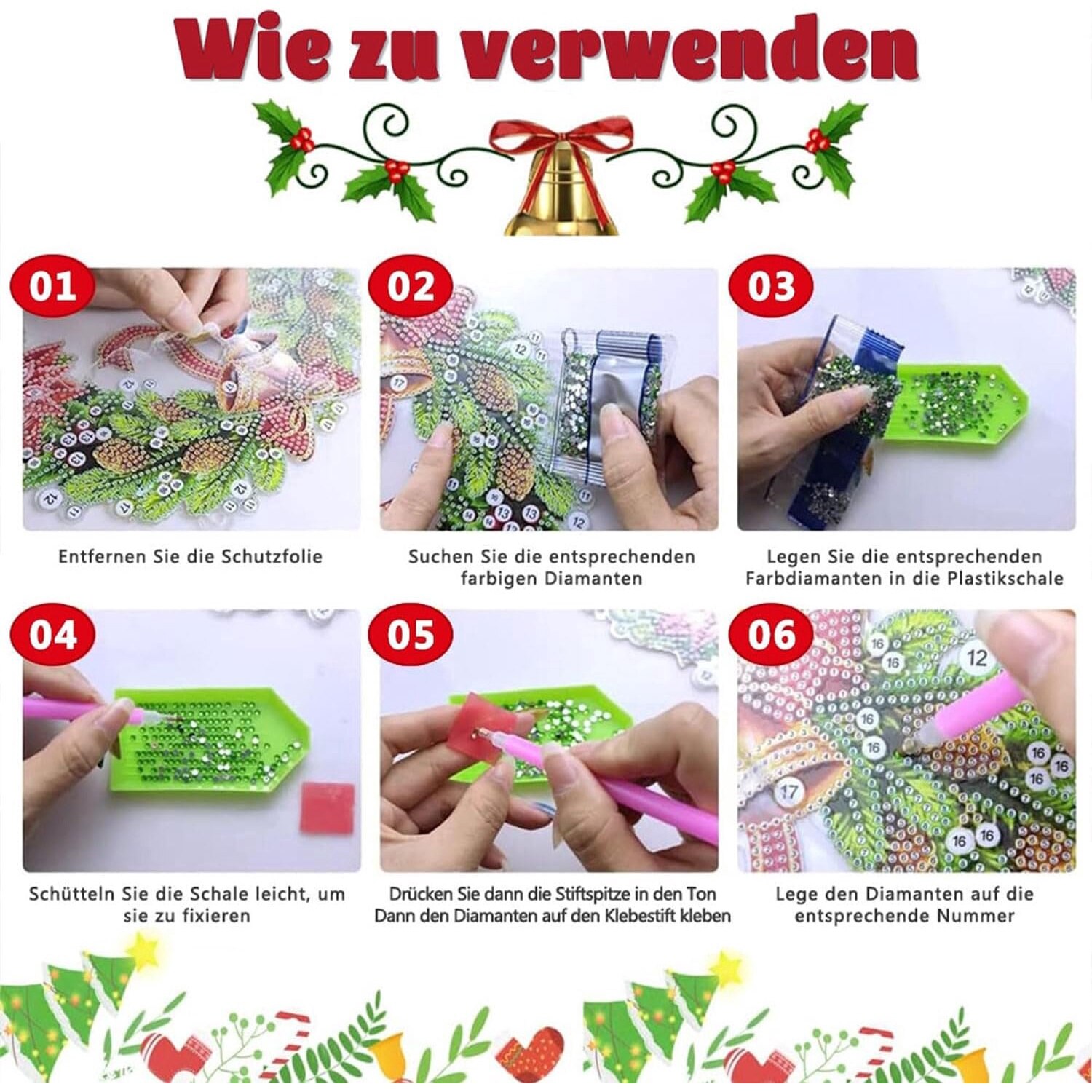 Wie zu verwenden

01

Entfernen Sie die Schutzfolie

02

Suchen Sie die entsprechenden farbigen Diamanten

03

Legen Sie die entsprechenden Farbdiamanten in die Plastikschale

04

Schütteln Sie die Schale leicht, um sie zu fixieren

05

Drücken Sie dann die Stiftspitze in den Ton Dann den Diamanten auf den Klebestift kleben

06

Lege den Diamanten auf die entsprechende Nummer