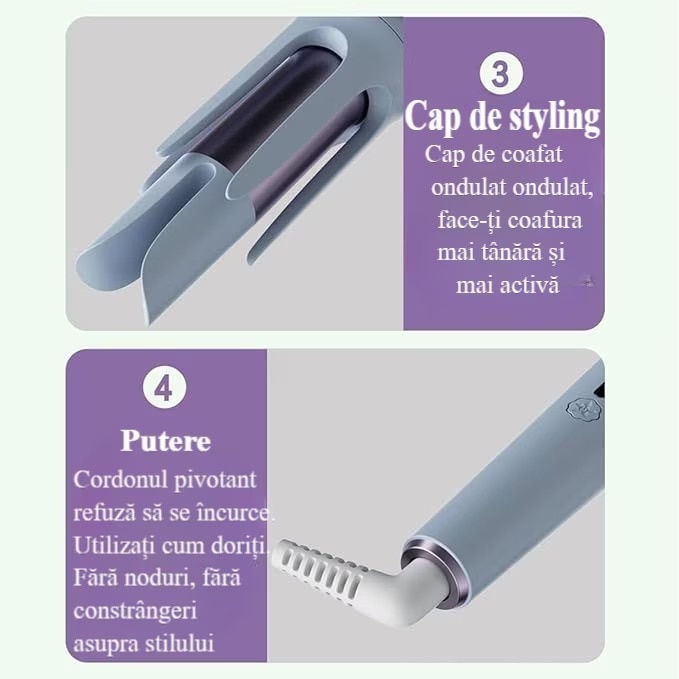 3

Cap de styling

Cap de coafat ondulat ondulat, face-ți coafura mai tânără și mai activă

4

Putere

Cordonul pivotant refuză să se încurce. Utilizați cum doriți. Fără noduri, fără constrângeri asupra stilului