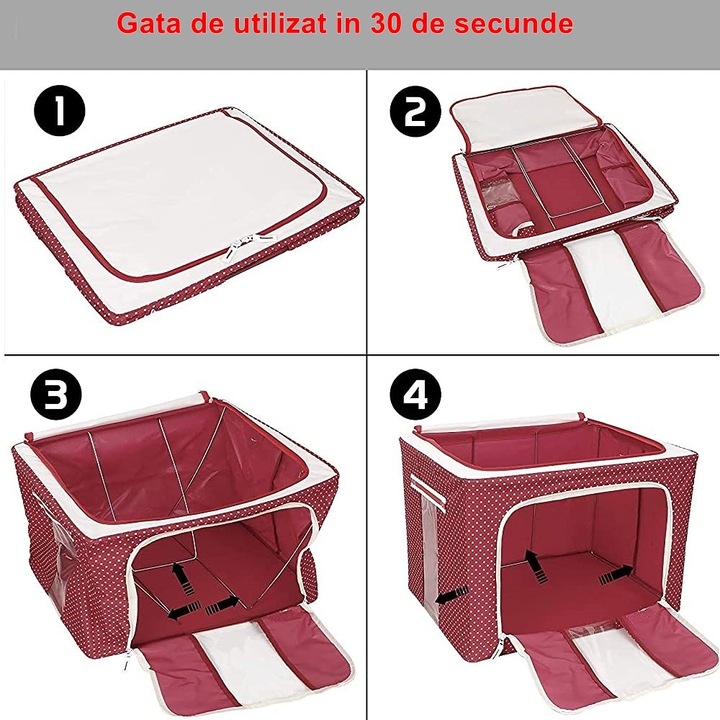 Gata de utilizat in 30 de secunde

1

2

3

4